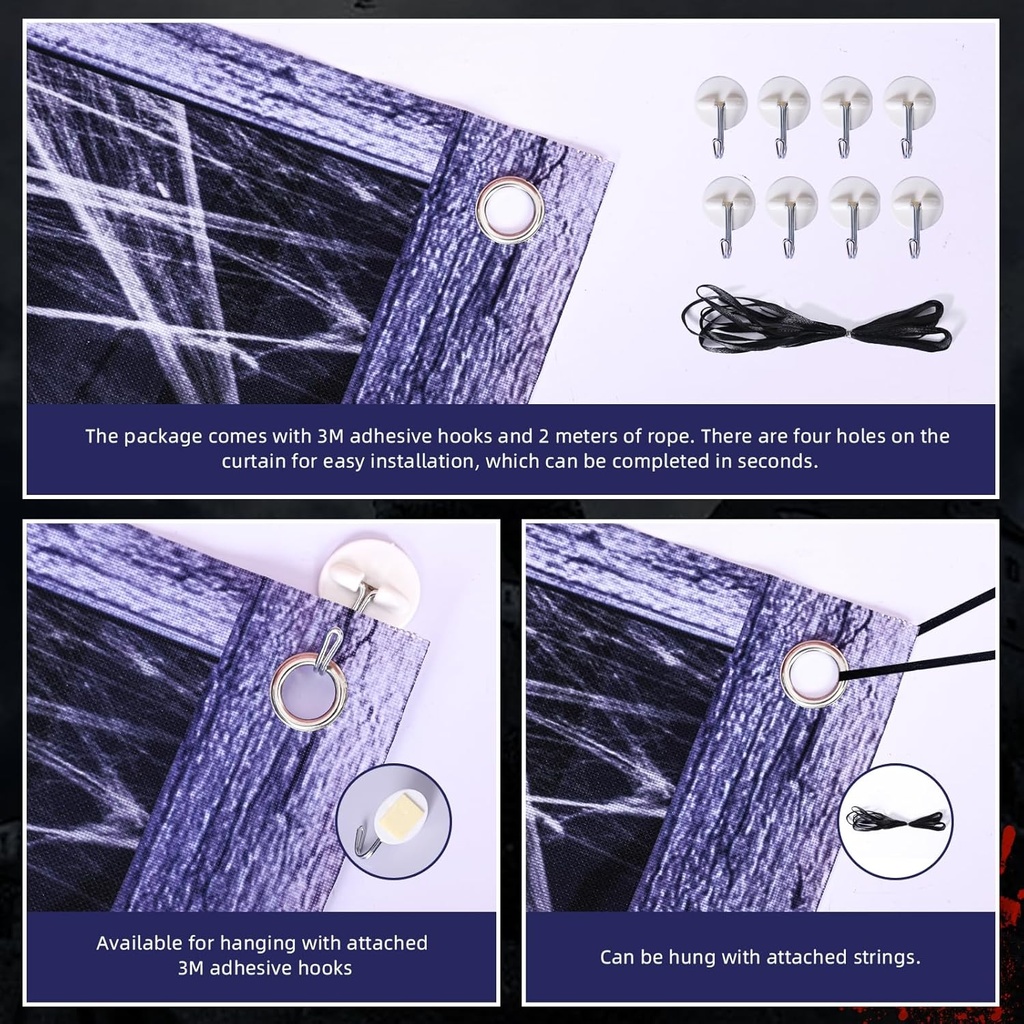 The package comes with 3M adhesive hooks and 2 meters of rope. There are four holes on the curtain for easy installation, which can be completed in seconds.

Available for hanging with attached 3M adhesive hooks

Can be hung with attached strings.