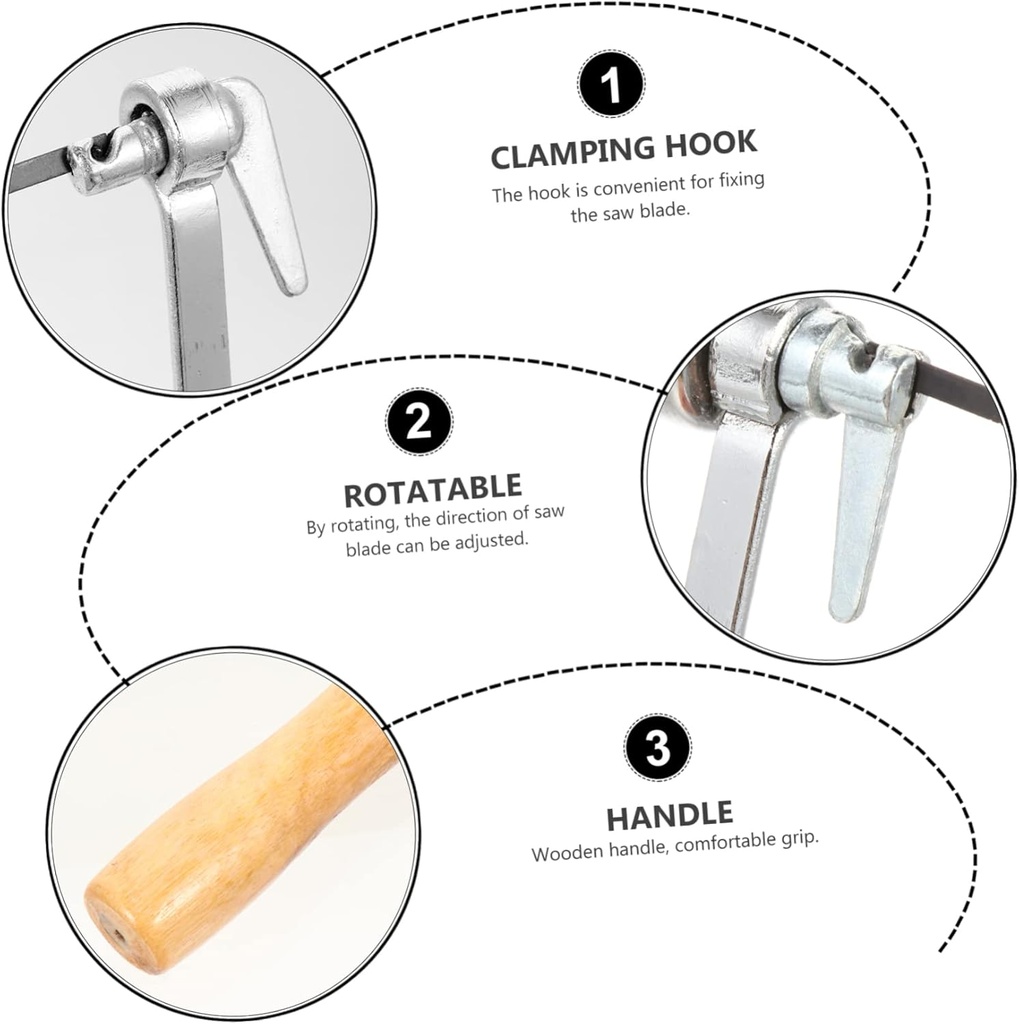 1
CLAMPING HOOK
The hook is convenient for fixing the saw blade.

2
ROTATABLE
By rotating, the direction of saw blade can be adjusted.

3
HANDLE
Wooden handle, comfortable grip.