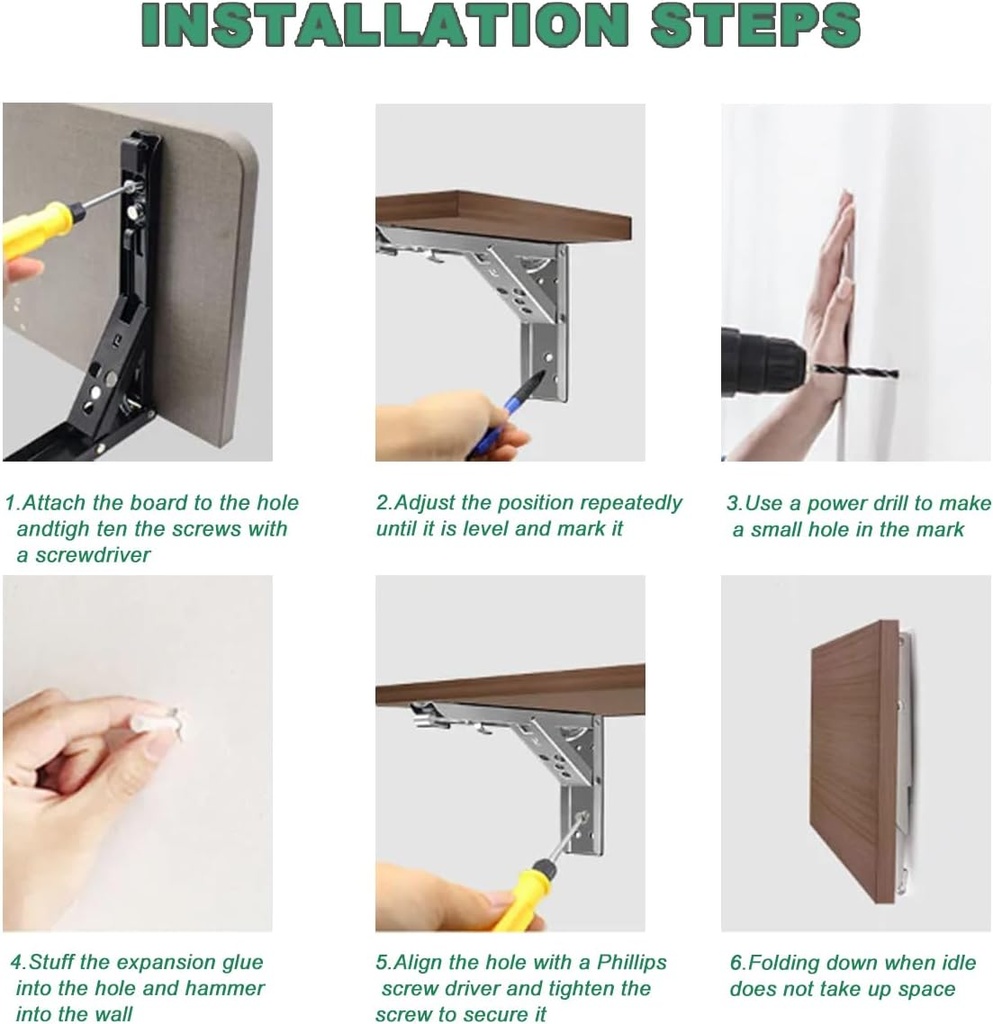 INSTALLATION STEPS

1.Attach the board to the hole andtigh ten the screws with a screwdriver

2.Adjust the position repeatedly until it is level and mark it

3.Use a power drill to make a small hole in the mark

4.Stuff the expansion glue into the hole and hammer into the wall

5.Align the hole with a Phillips screw driver and tighten the screw to secure it

6.Folding down when idle does not take up space