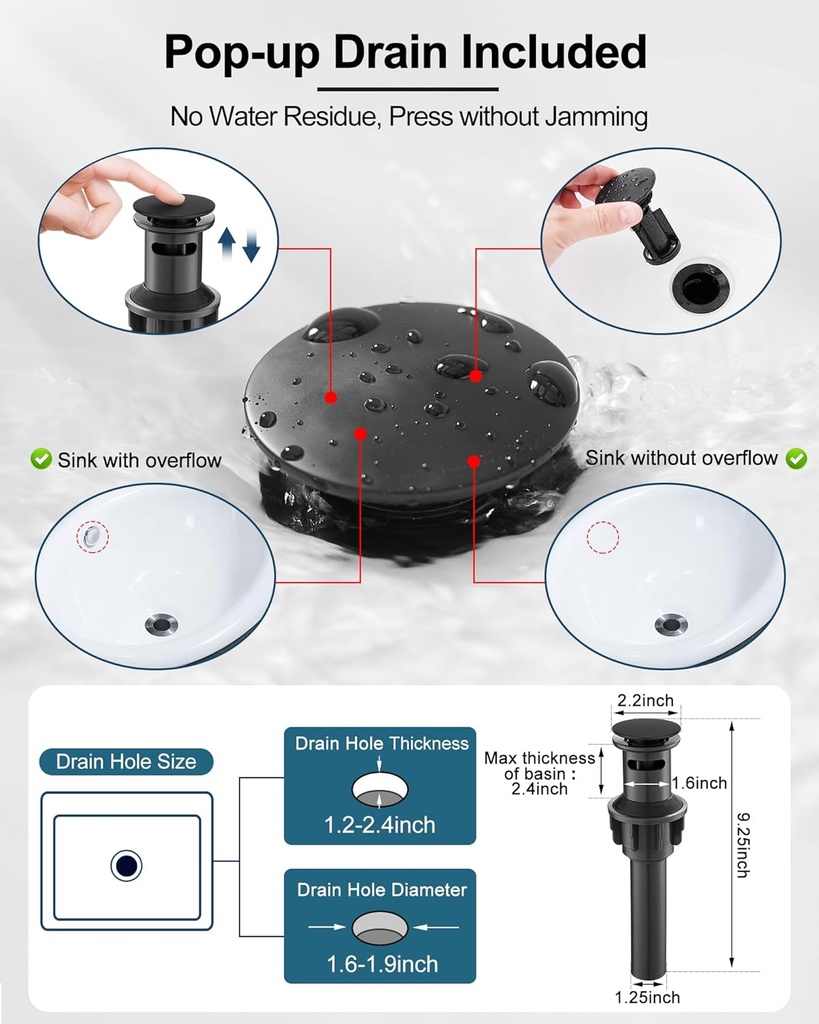 Pop-up Drain Included

No Water Residue, Press without Jamming

Sink with overflow

Sink without overflow

Drain Hole Size

Drain Hole Thickness

1.2-2.4inch

Drain Hole Diameter

1.6-1.9inch

2.2inch

Max thickness of basin : 2.4inch

1.6inch

9.25inch

1.25inch