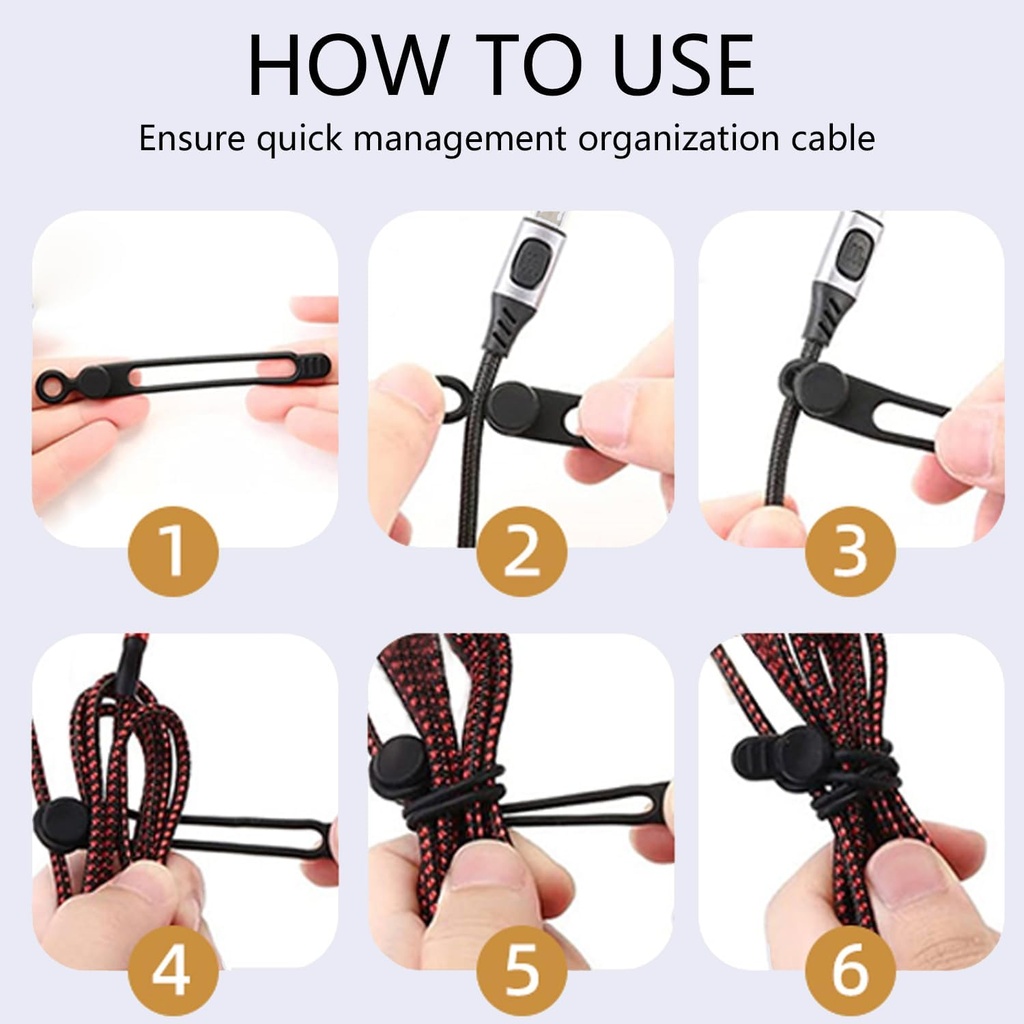 HOW TO USE
Ensure quick management organization cable

1

2

3

4

5

6