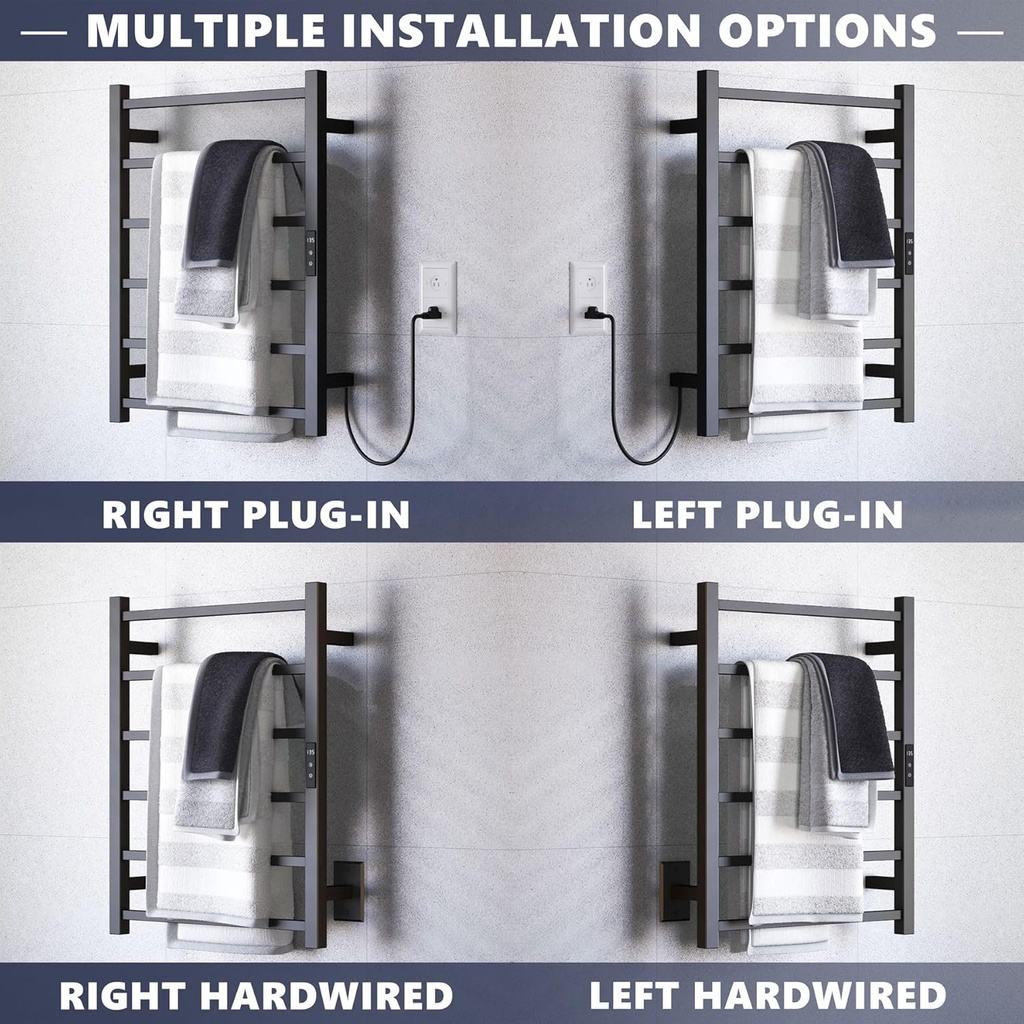 MULTIPLE INSTALLATION OPTIONS

RIGHT PLUG-IN

LEFT PLUG-IN

RIGHT HARDWIRED

LEFT HARDWIRED