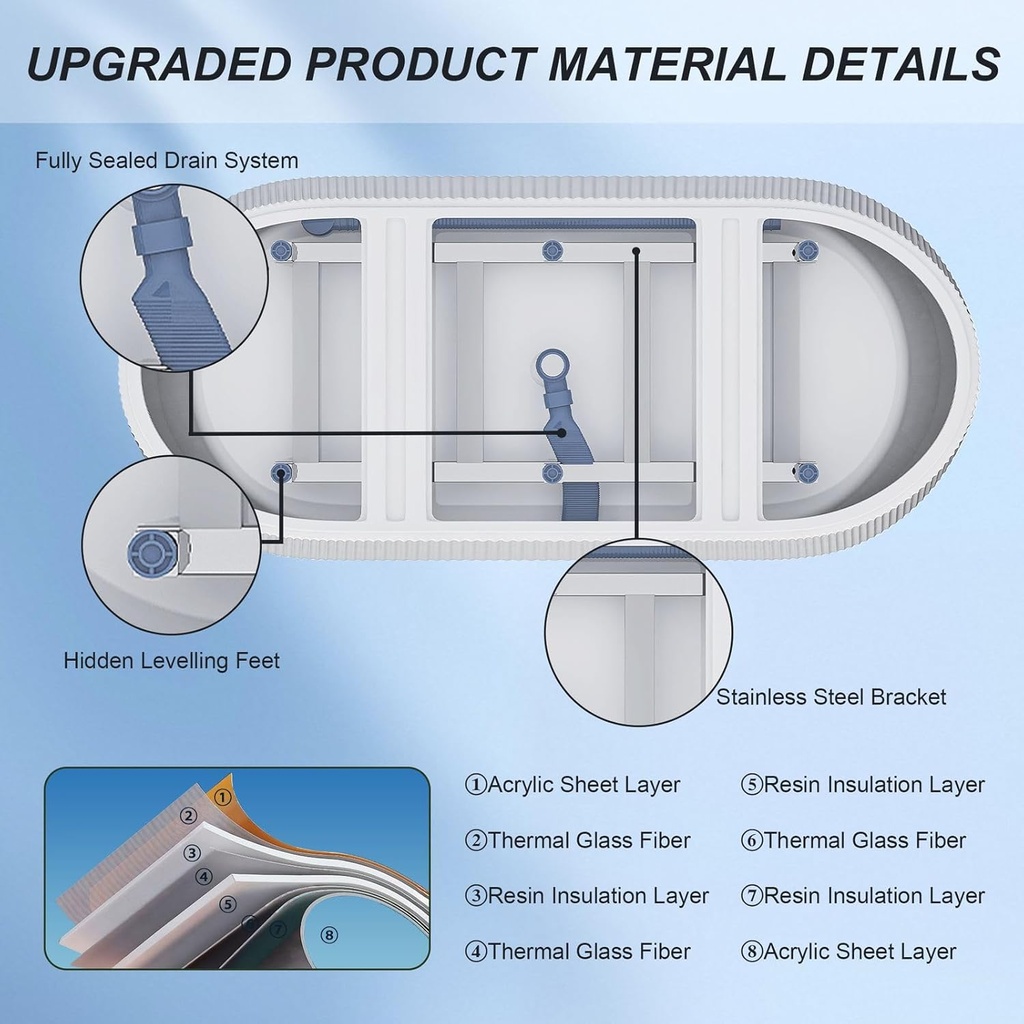 UPGRADED PRODUCT MATERIAL DETAILS

Fully Sealed Drain System

Hidden Levelling Feet

Stainless Steel Bracket

① ② ③ ④ ⑤ ⑦ ⑧

①Acrylic Sheet Layer
②Thermal Glass Fiber
③Resin Insulation Layer
④Thermal Glass Fiber
⑤Resin Insulation Layer
⑥Thermal Glass Fiber
⑦Resin Insulation Layer
⑧Acrylic Sheet Layer