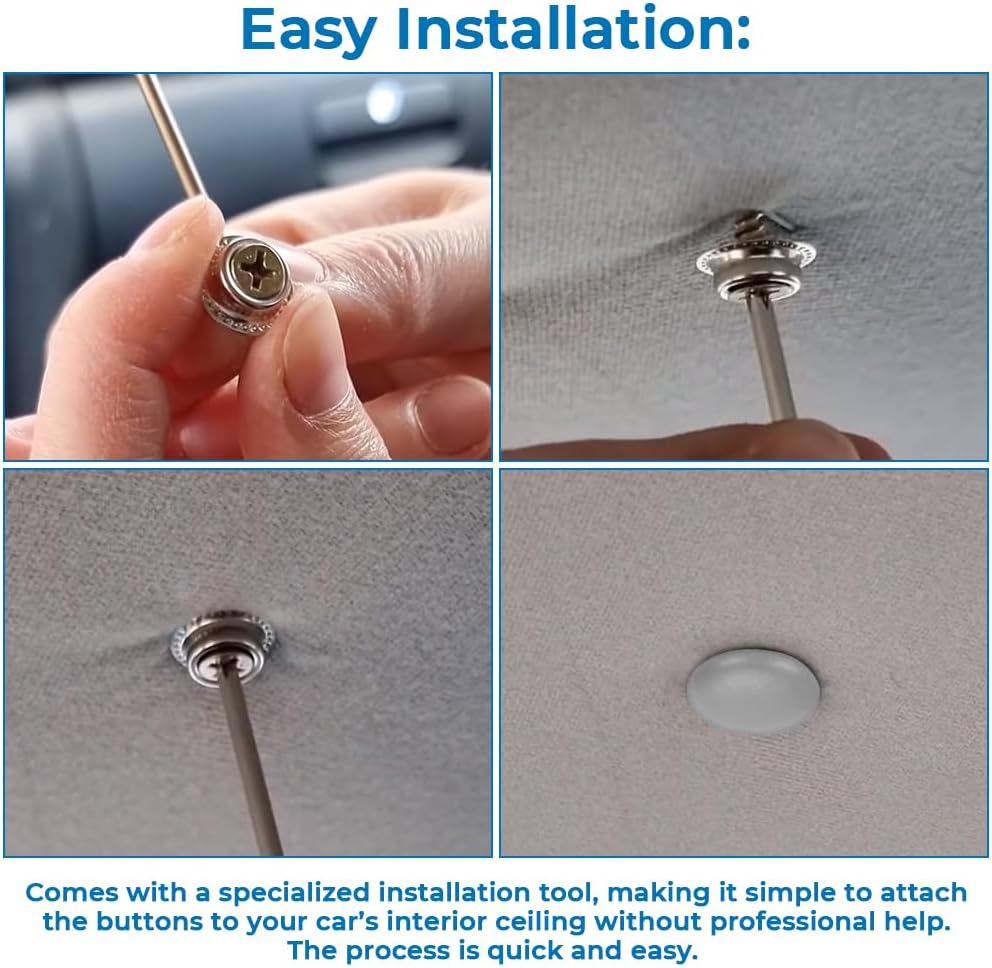 Easy Installation:

Comes with a specialized installation tool, making it simple to attach the buttons to your car's interior ceiling without professional help. The process is quick and easy.