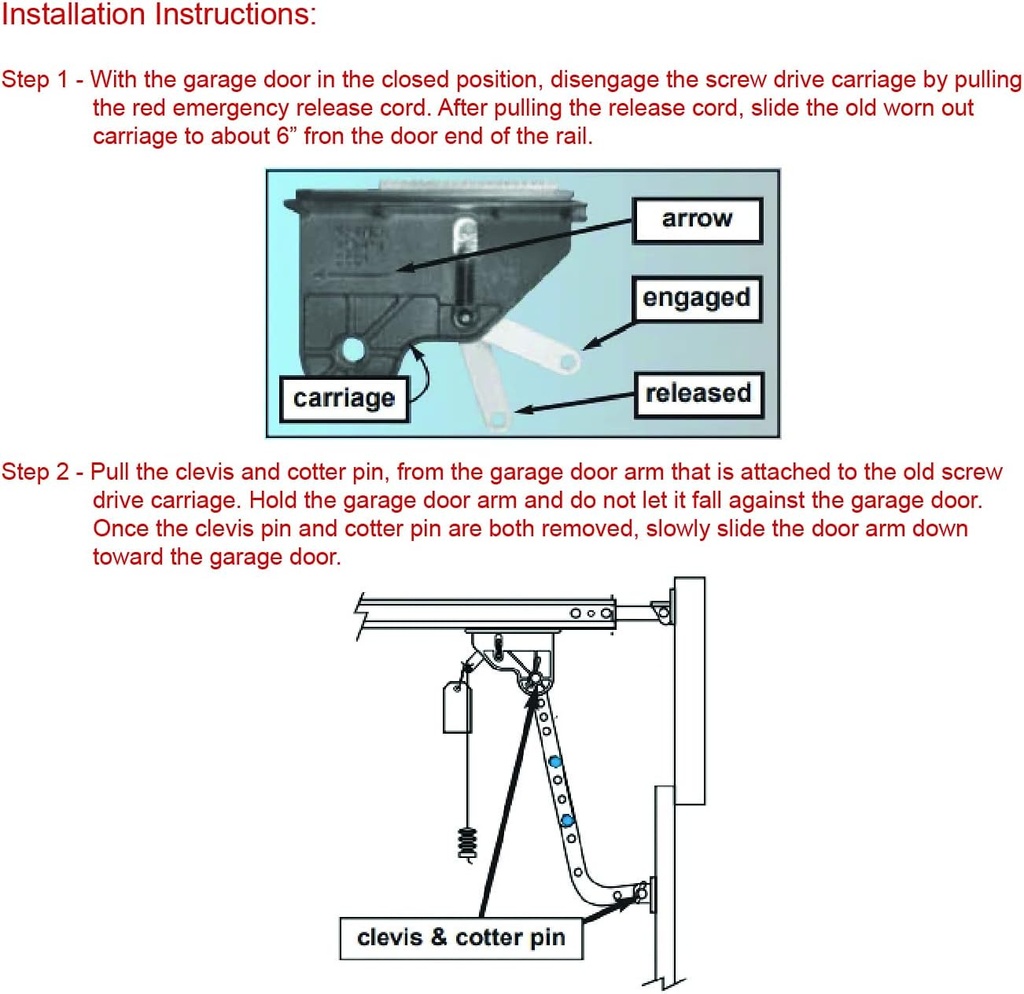 Installation Instructions:

Step 1 - With the garage door in the closed position, disengage the screw drive carriage by pulling the red emergency release cord. After pulling the release cord, slide the old worn out carriage to about 6” fron the door end of the rail.

arrow

engaged

carriage

released

Step 2 - Pull the clevis and cotter pin, from the garage door arm that is attached to the old screw drive carriage. Hold the garage door arm and do not let it fall against the garage door. Once the clevis pin and cotter pin are both removed, slowly slide the door arm down toward the garage door.

clevis & cotter pin