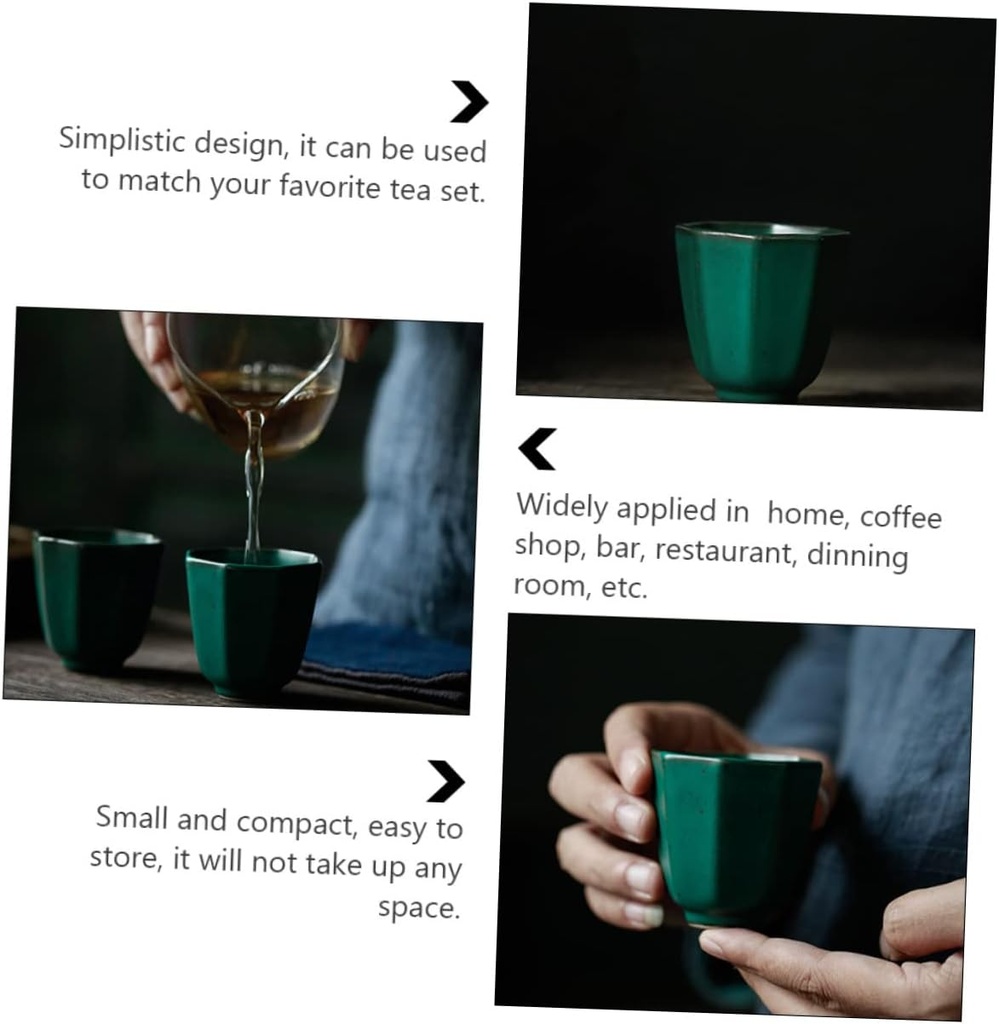 Simplistic design, it can be used to match your favorite tea set.

Widely applied in  home, coffee shop, bar, restaurant, dinning room, etc.

Small and compact, easy to store, it will not take up any space.