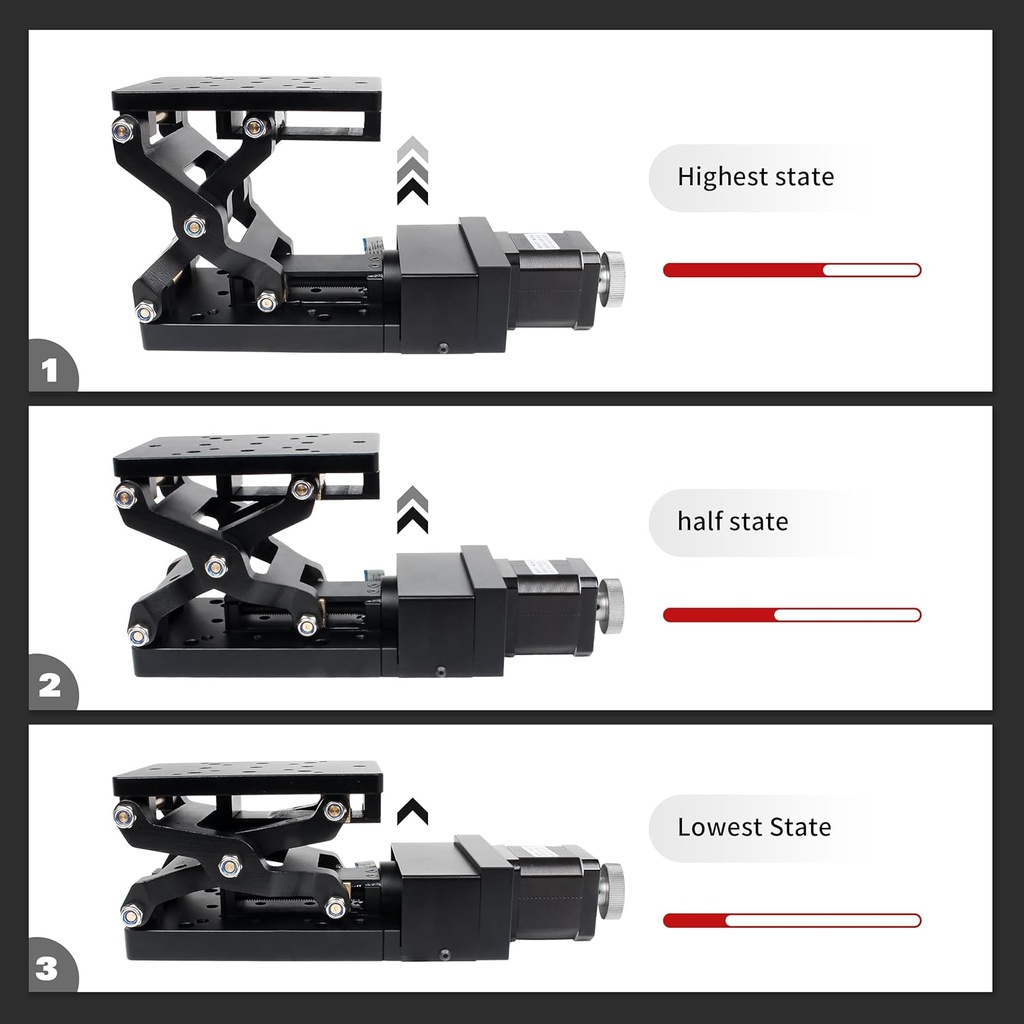 Highest state

1

half state

2

Lowest State

3