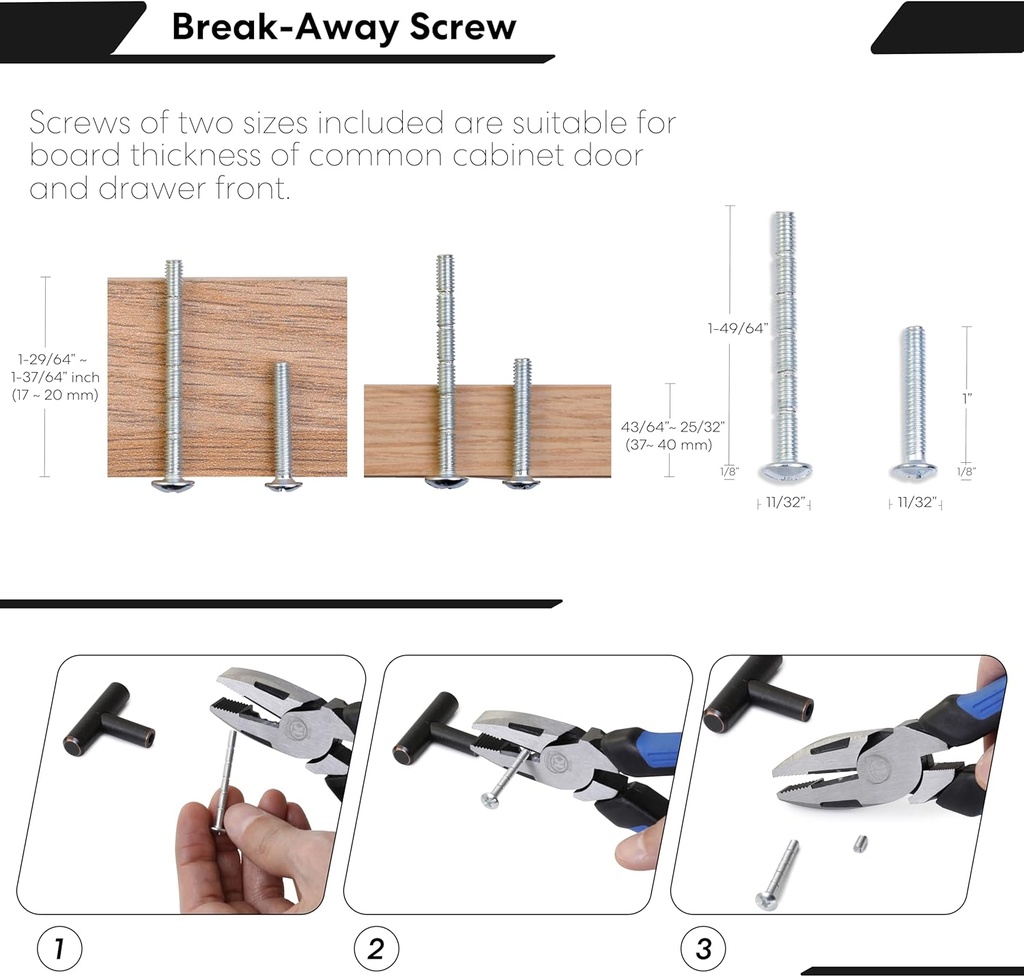 Break-Away Screw

Screws of two sizes included are suitable for board thickness of common cabinet door and drawer front.

1-29/64" ~ 1-37/64" inch (17 ~ 20 mm)

43/64"~ 25/32" (37~ 40 mm)

1-49/64"

1/8"

11/32"

1"

1/8"

11/32"

1

2

3