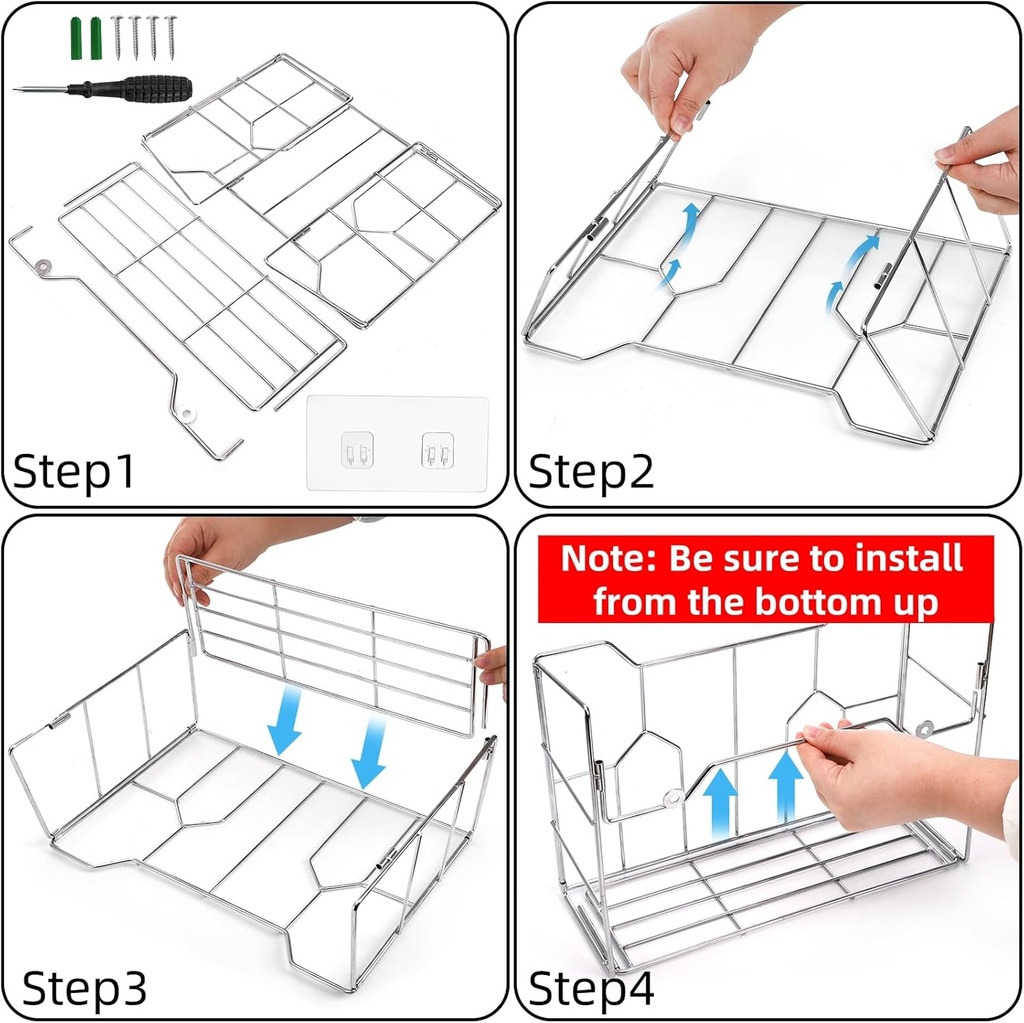 Step1

Step2

Step3

Note: Be sure to install from the bottom up

Step4