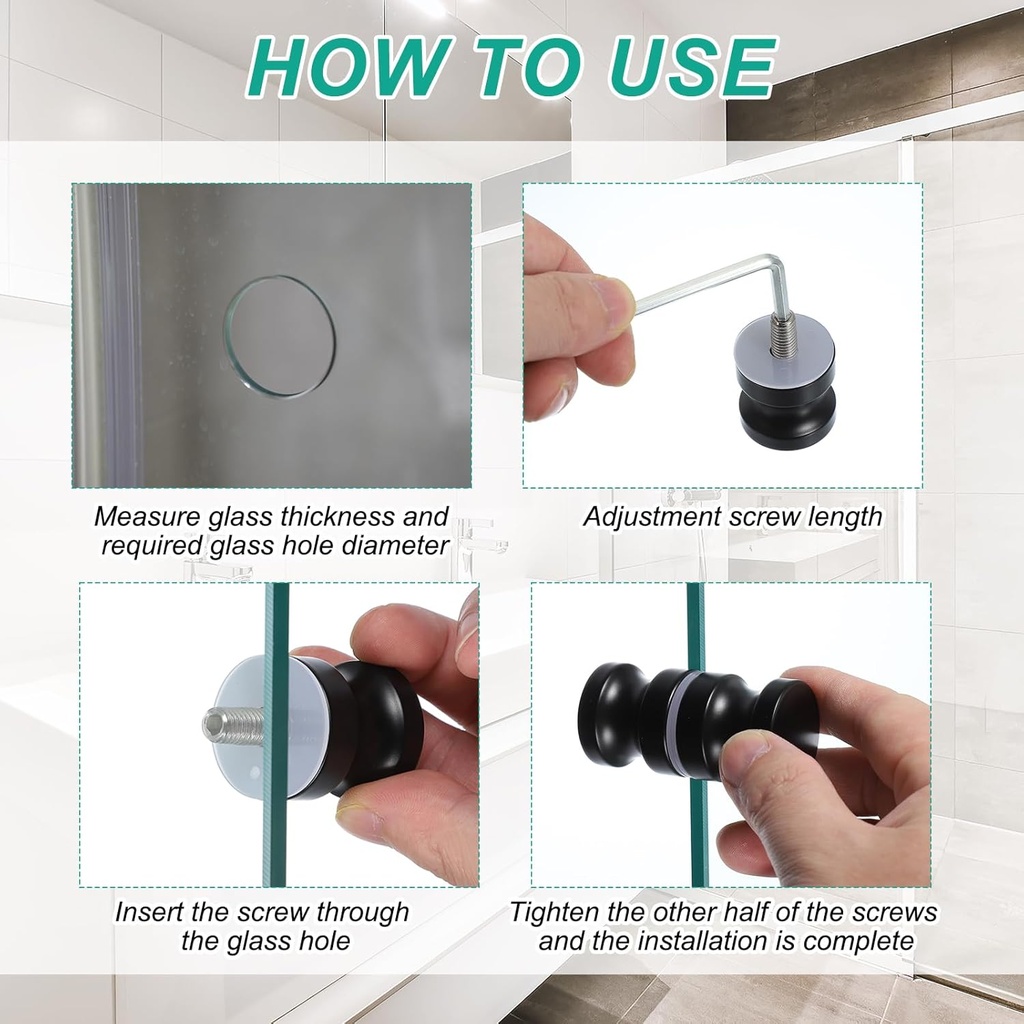 HOW TO USE

Measure glass thickness and required glass hole diameter

Adjustment screw length

Insert the screw through the glass hole

Tighten the other half of the screws and the installation is complete