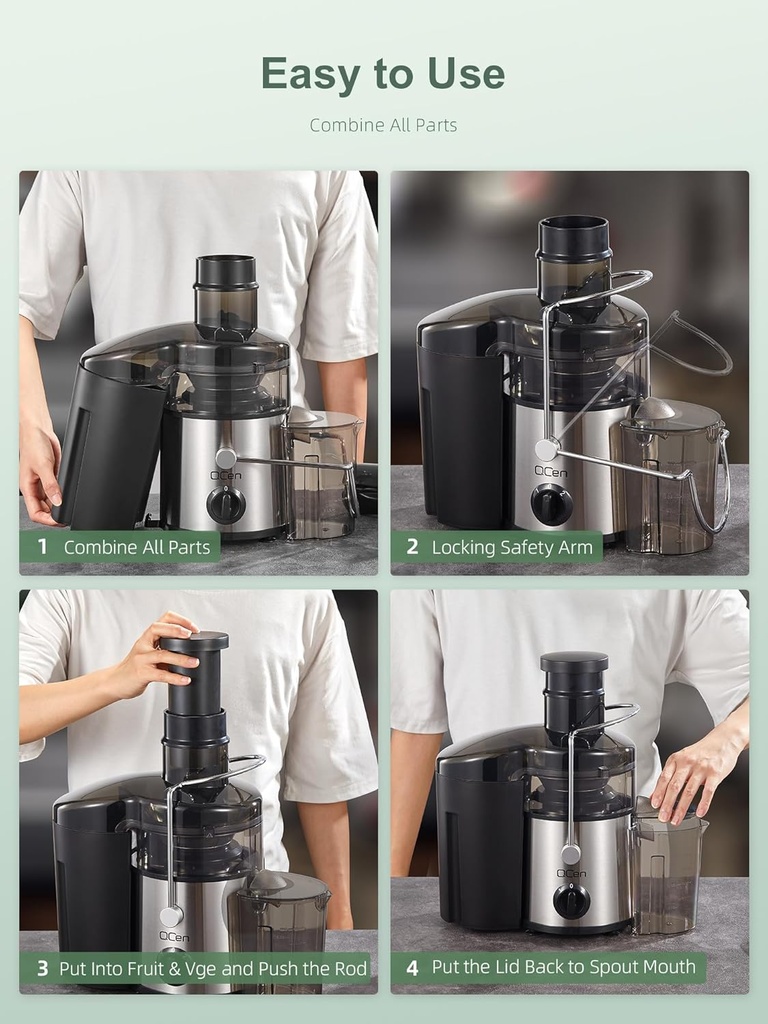 Easy to Use

Combine All Parts

QCen

1 Combine All Parts

QCen

2 Locking Safety Arm

QCen

3 Put Into Fruit & Vge and Push the Rod

QCen

4 Put the Lid Back to Spout Mouth