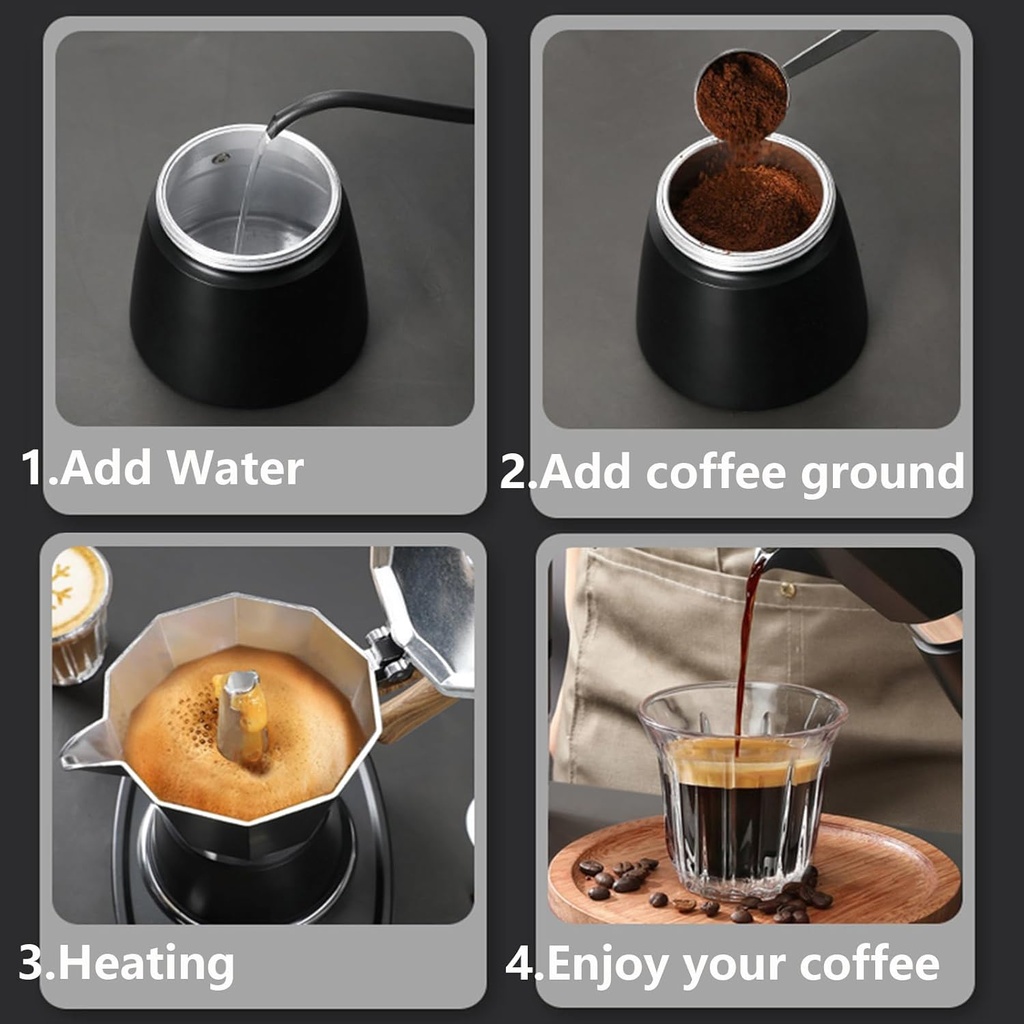 1.Add Water

2.Add coffee ground

3.Heating

4.Enjoy your coffee