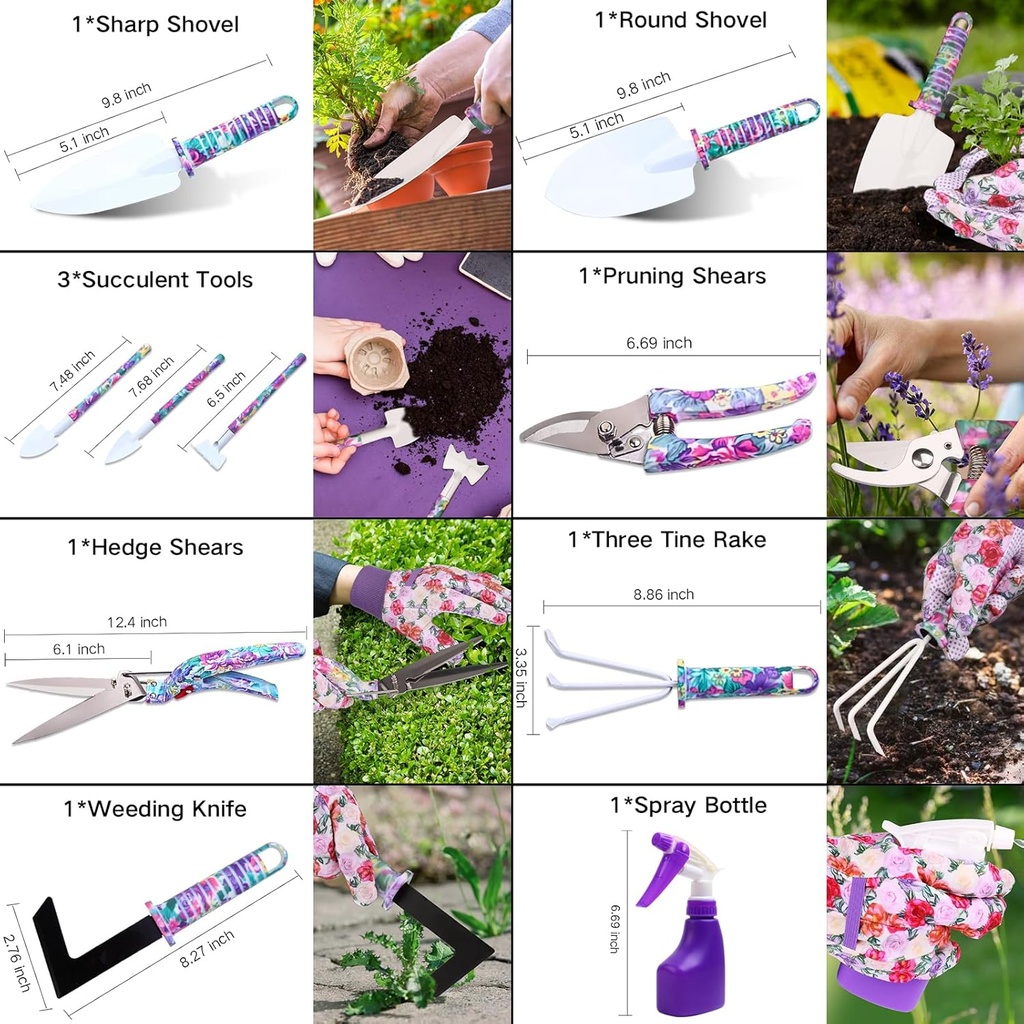 1*Sharp Shovel

9.8 inch

5.1 inch

1*Round Shovel

9.8 inch

5.1 inch

3*Succulent Tools

7.48 inch

7.68 inch

6.5 inch

1*Pruning Shears

6.69 inch

1*Hedge Shears

12.4 inch

6.1 inch

1*Three Tine Rake

8.86 inch

3.35 inch

1*Weeding Knife

2.76 inch

8.27 inch

1*Spray Bottle

6.69 inch