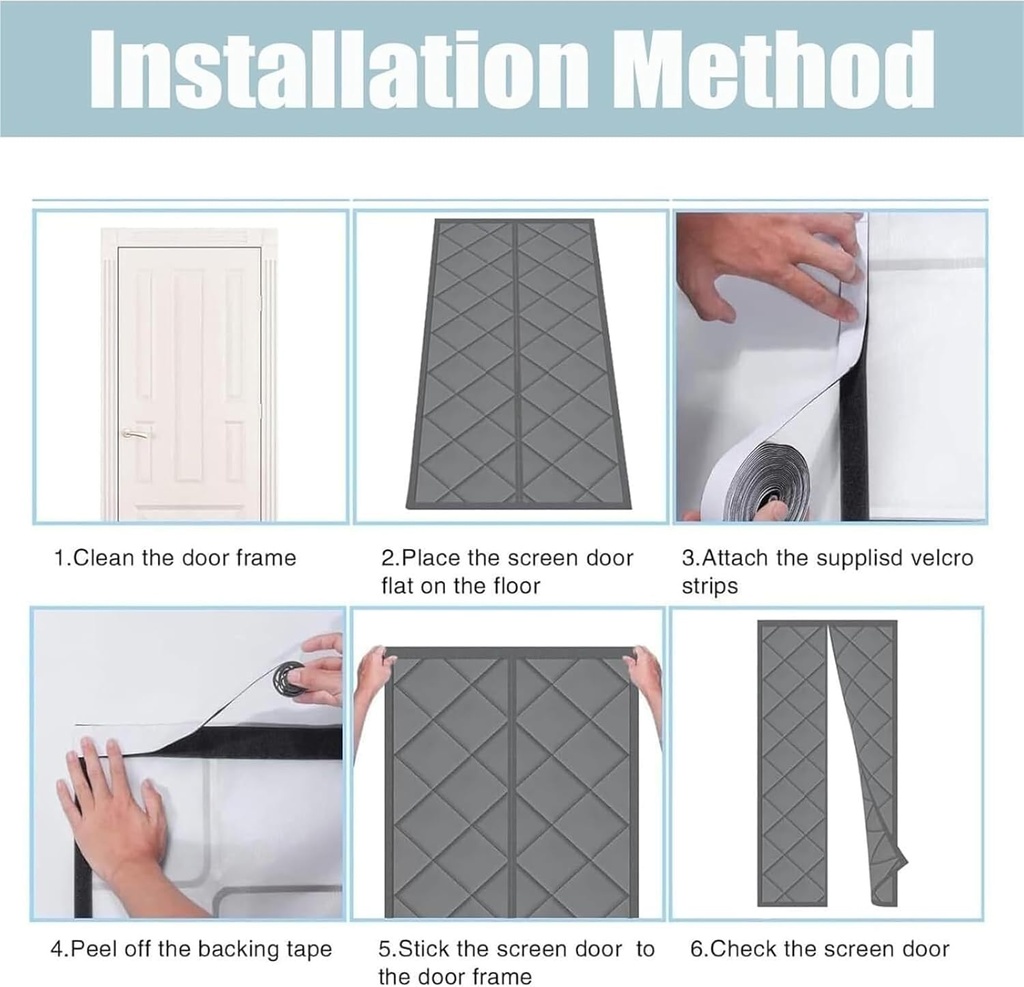 Installation Method

1.Clean the door frame

2.Place the screen door flat on the floor

3.Attach the supplisd velcro strips

4.Peel off the backing tape

5.Stick the screen door to the door frame

6.Check the screen door