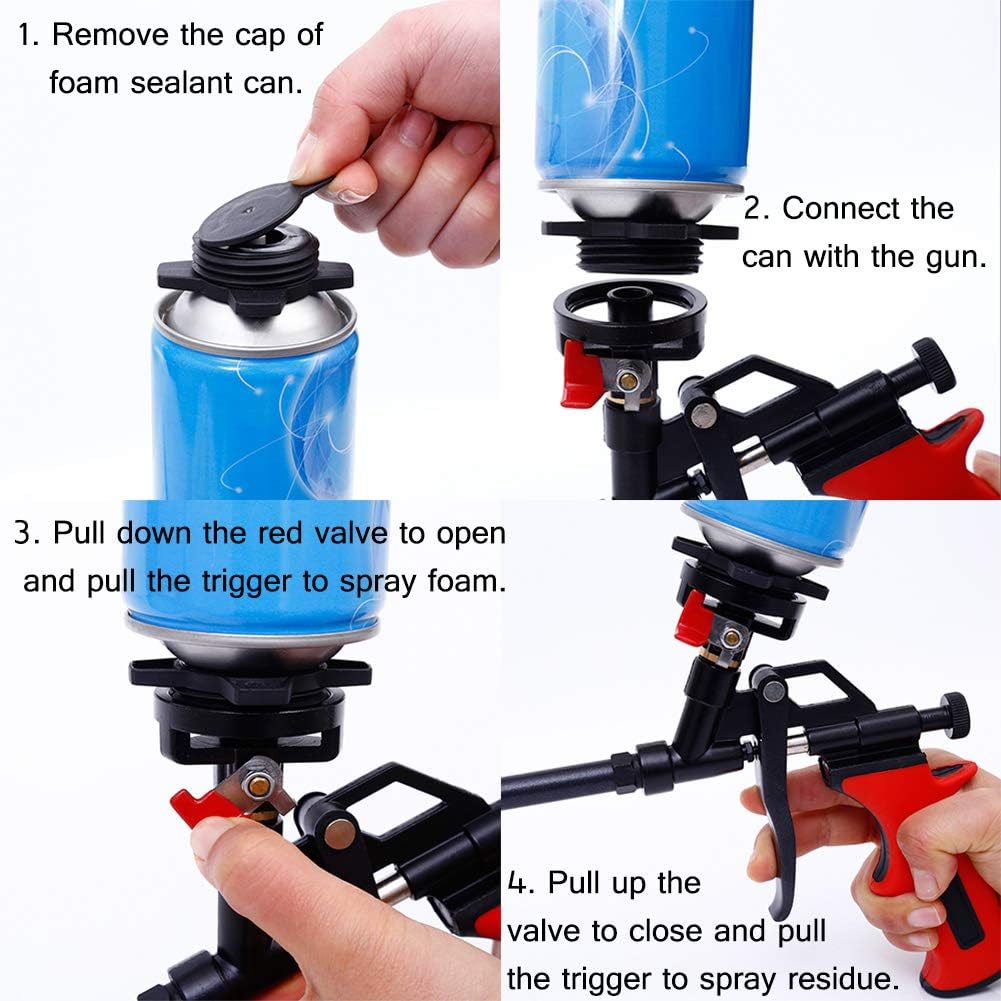 1. Remove the cap of foam sealant can.

2. Connect the can with the gun.

3. Pull down the red valve to open and pull the trigger to spray foam.

4. Pull up the valve to close and pull the trigger to spray residue.