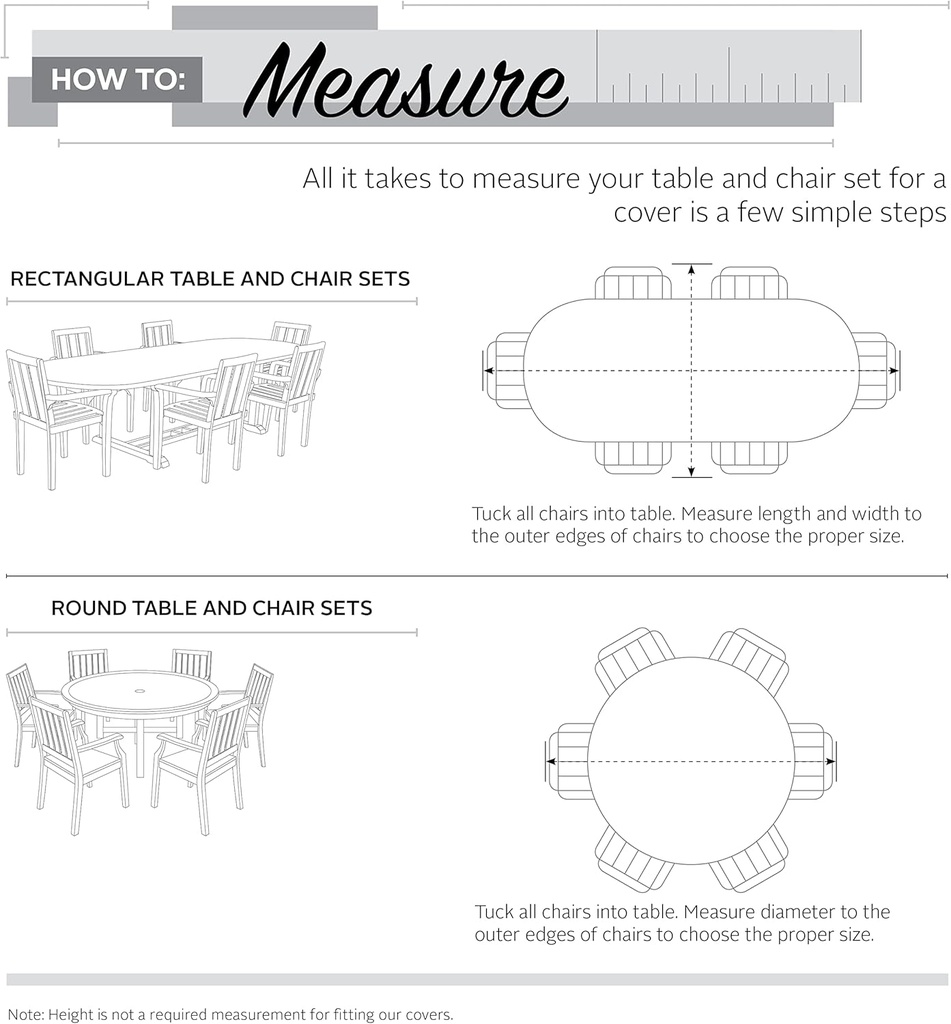 HOW TO: Measure

All it takes to measure your table and chair set for a cover is a few simple steps

RECTANGULAR TABLE AND CHAIR SETS

Tuck all chairs into table. Measure length and width to the outer edges of chairs to choose the proper size.

ROUND TABLE AND CHAIR SETS

Tuck all chairs into table. Measure diameter to the outer edges of chairs to choose the proper size.

Note: Height is not a required measurement for fitting our covers.