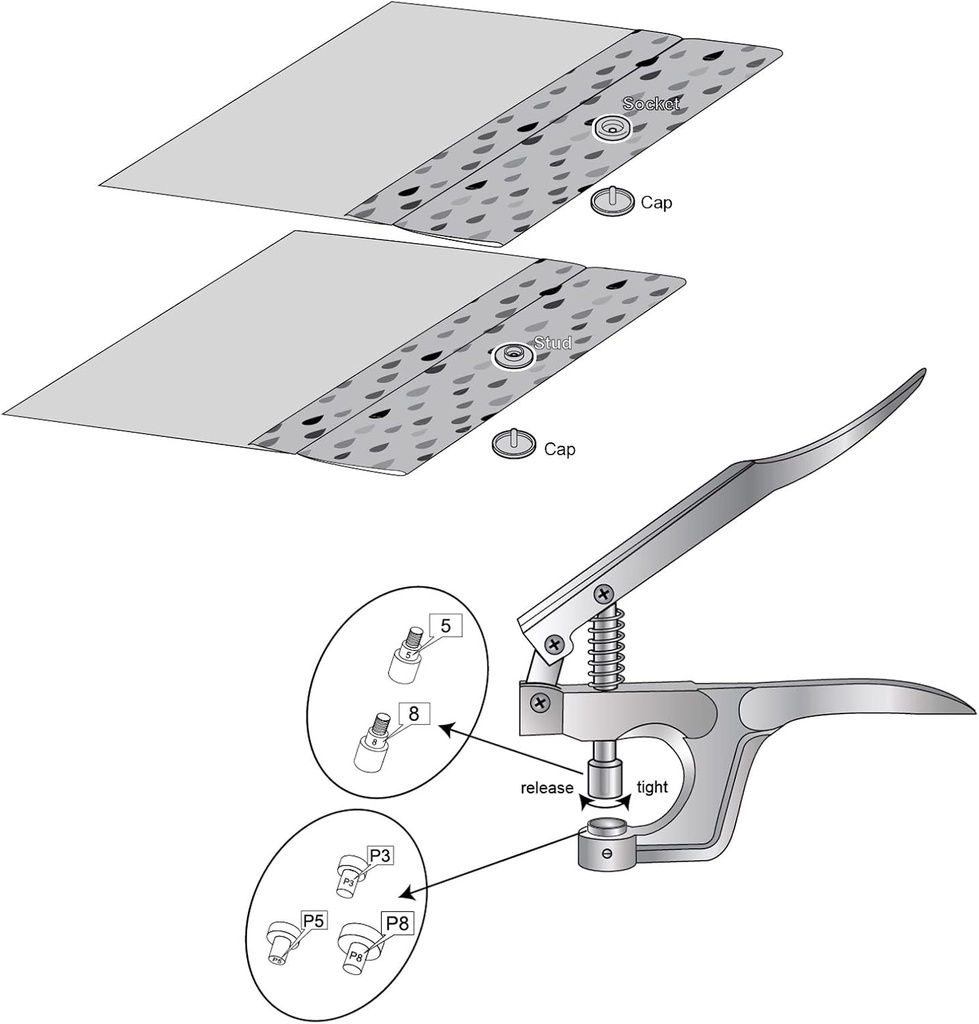 Socket

Cap

Stud

Cap

5

5

8

8

release

tight

P3

P3

P5

P5

P8

P8