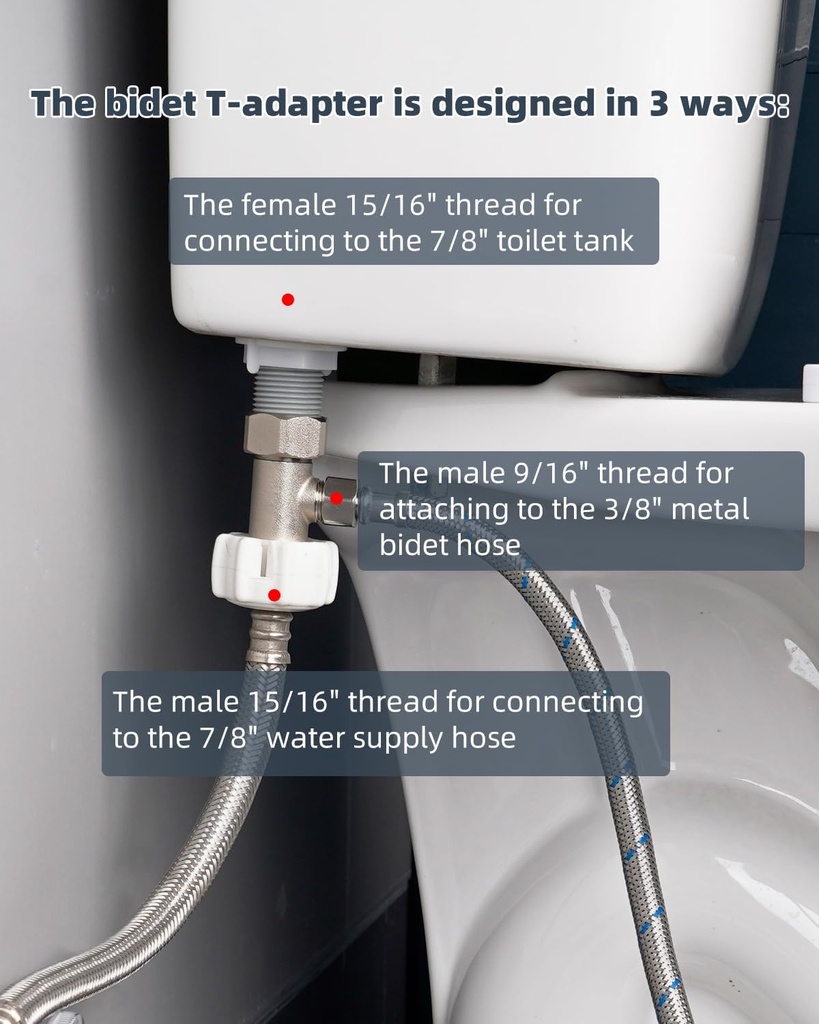 The bidet T-adapter is designed in 3 ways:

The female 15/16" thread for connecting to the 7/8" toilet tank

The male 9/16" thread for attaching to the 3/8" metal bidet hose

The male 15/16" thread for connecting to the 7/8" water supply hose