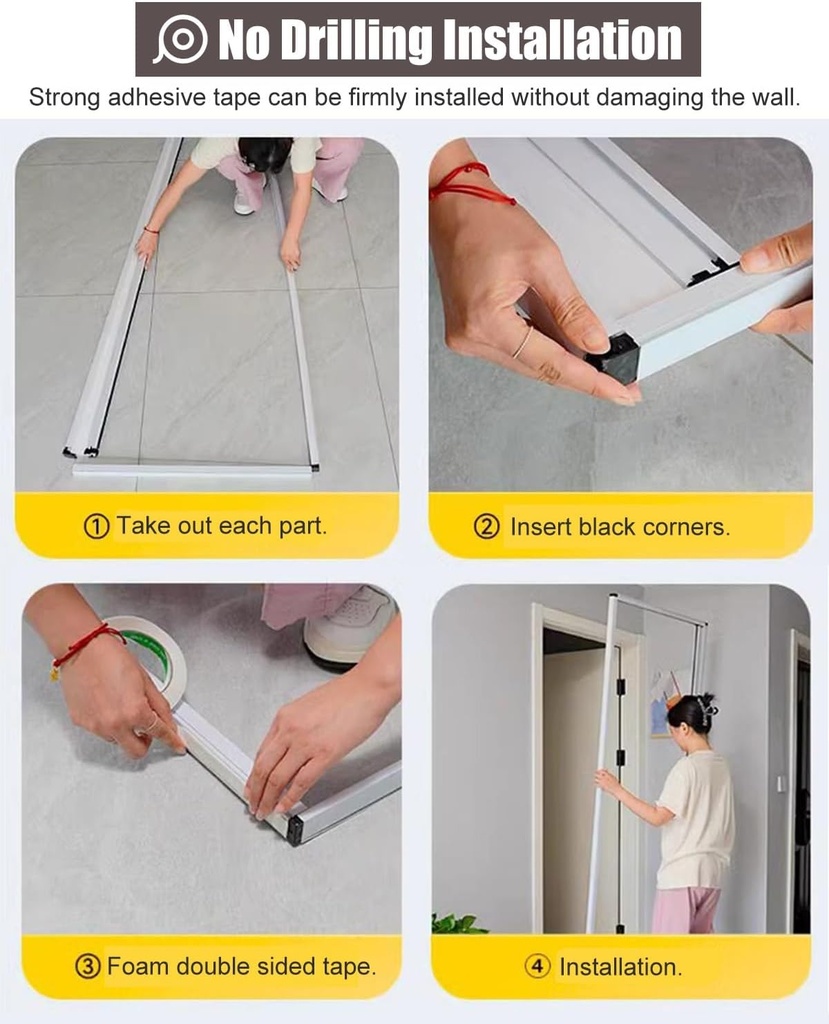 No Drilling Installation

Strong adhesive tape can be firmly installed without damaging the wall.

① Take out each part.

② Insert black corners.

③ Foam double sided tape.

④ Installation.