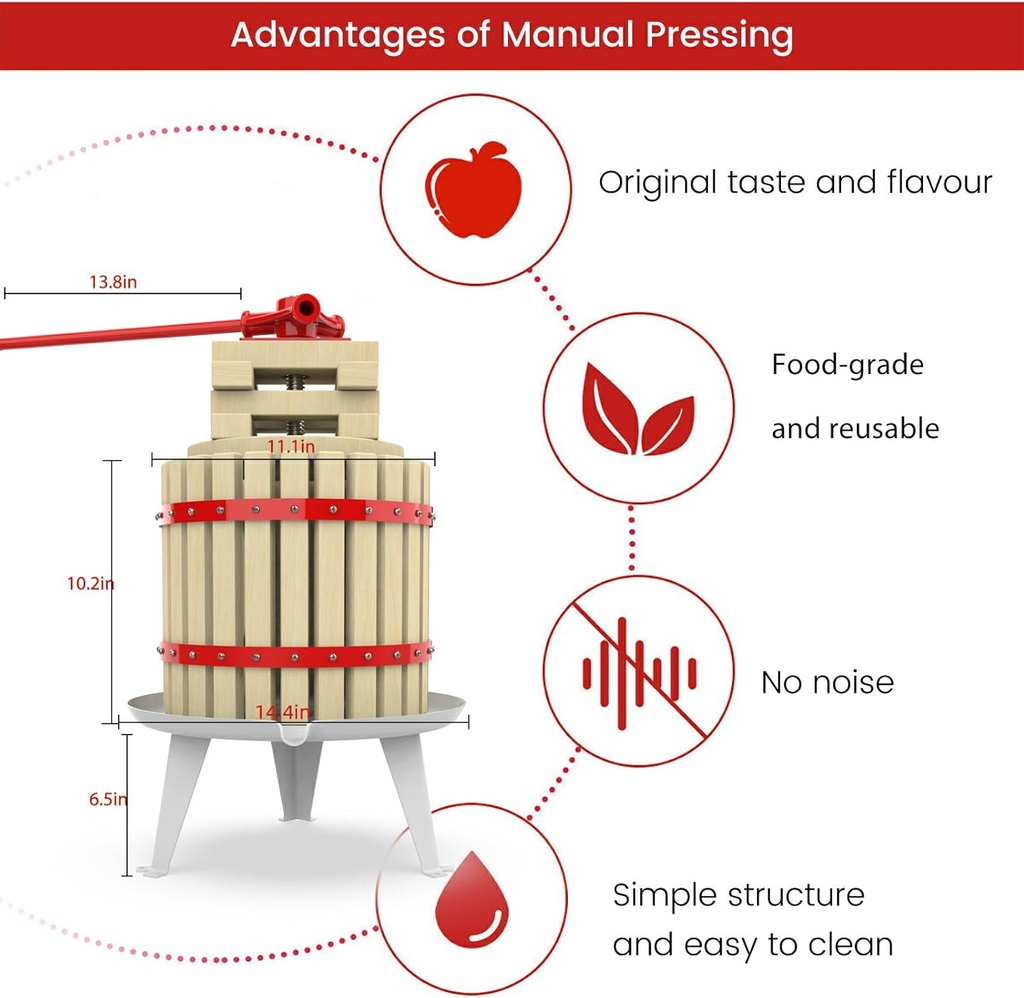 Advantages of Manual Pressing

13.8in

11.1in

10.2in

14.4in

6.5in

Original taste and flavour

Food-grade
and reusable

No noise

Simple structure
and easy to clean