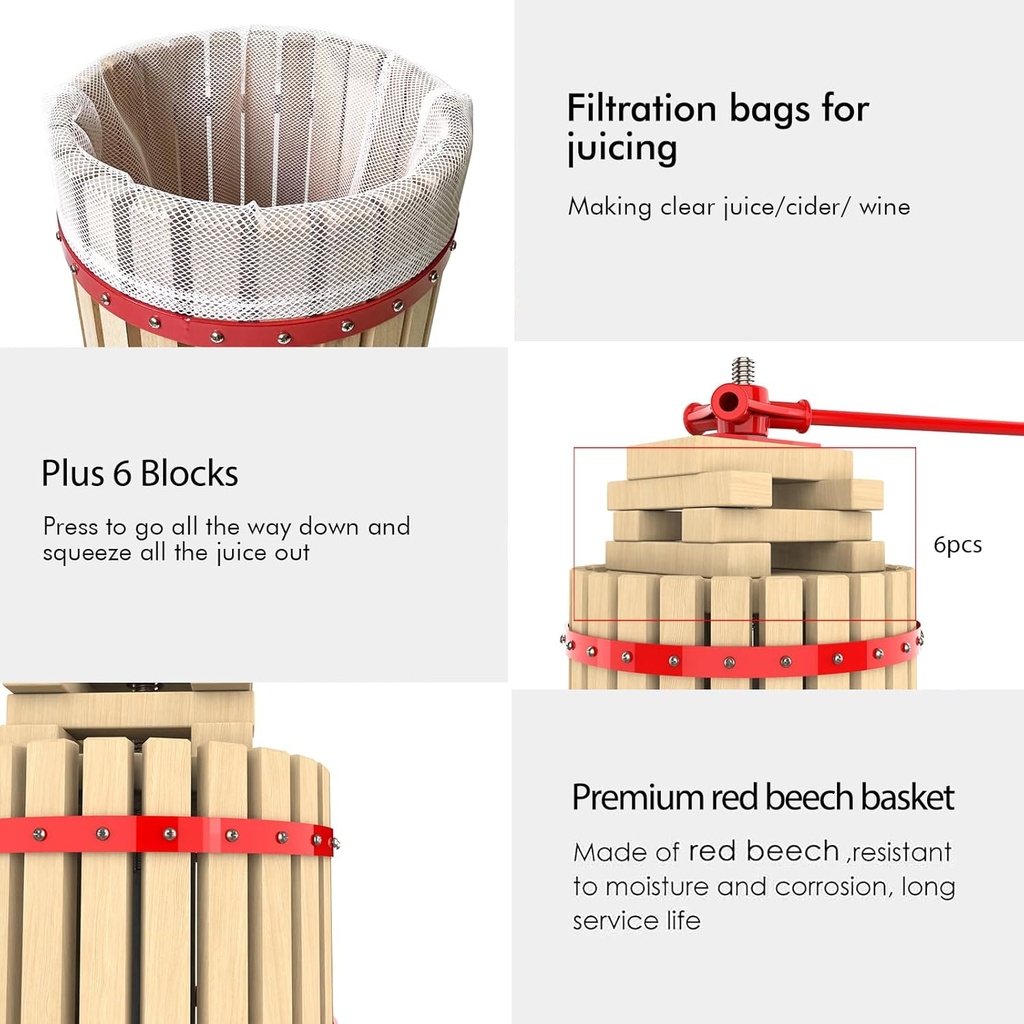 Filtration bags for juicing

Making clear juice/cider/ wine

Plus 6 Blocks

Press to go all the way down and squeeze all the juice out

6pcs

Premium red beech basket

Made of red beech ,resistant to moisture and corrosion, long service life