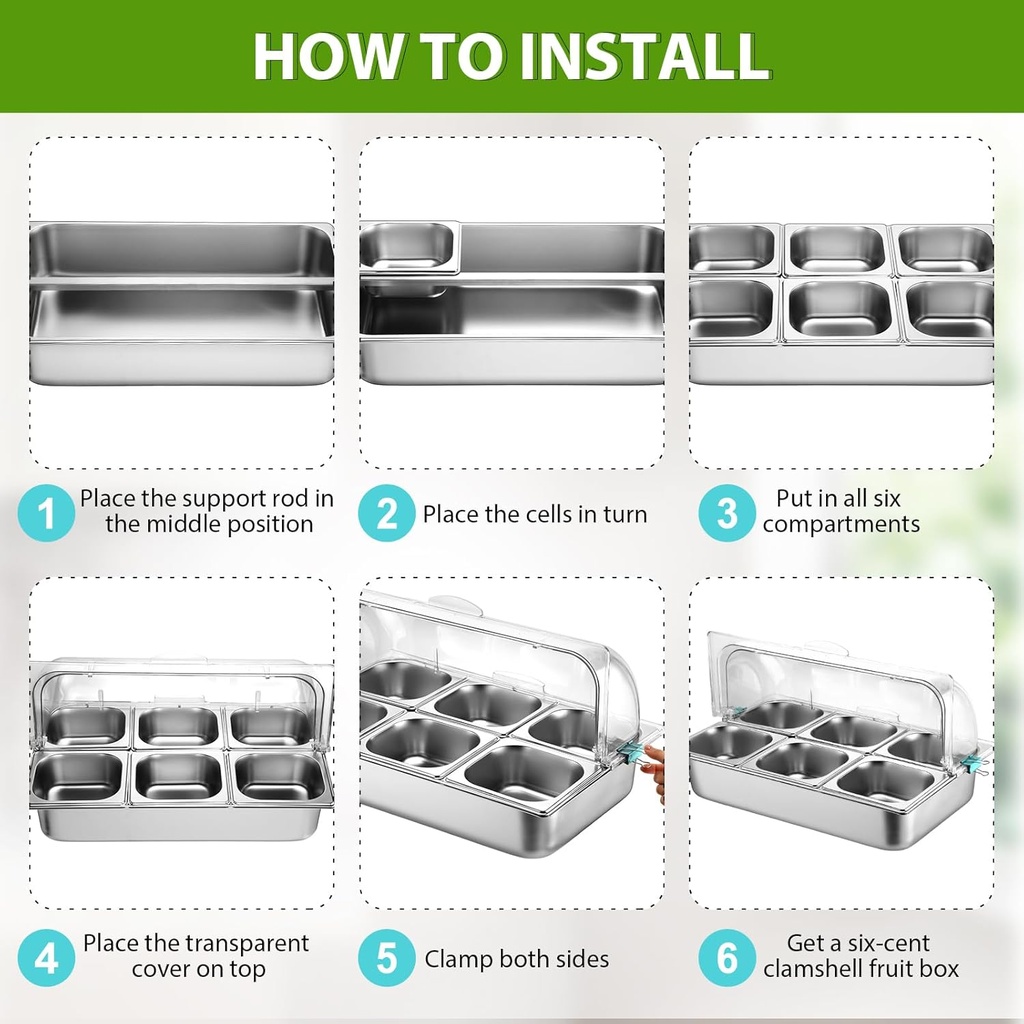 HOW TO INSTALL

1 Place the support rod in the middle position

2 Place the cells in turn

3 Put in all six compartments

4 Place the transparent cover on top

5 Clamp both sides

6 Get a six-cent clamshell fruit box