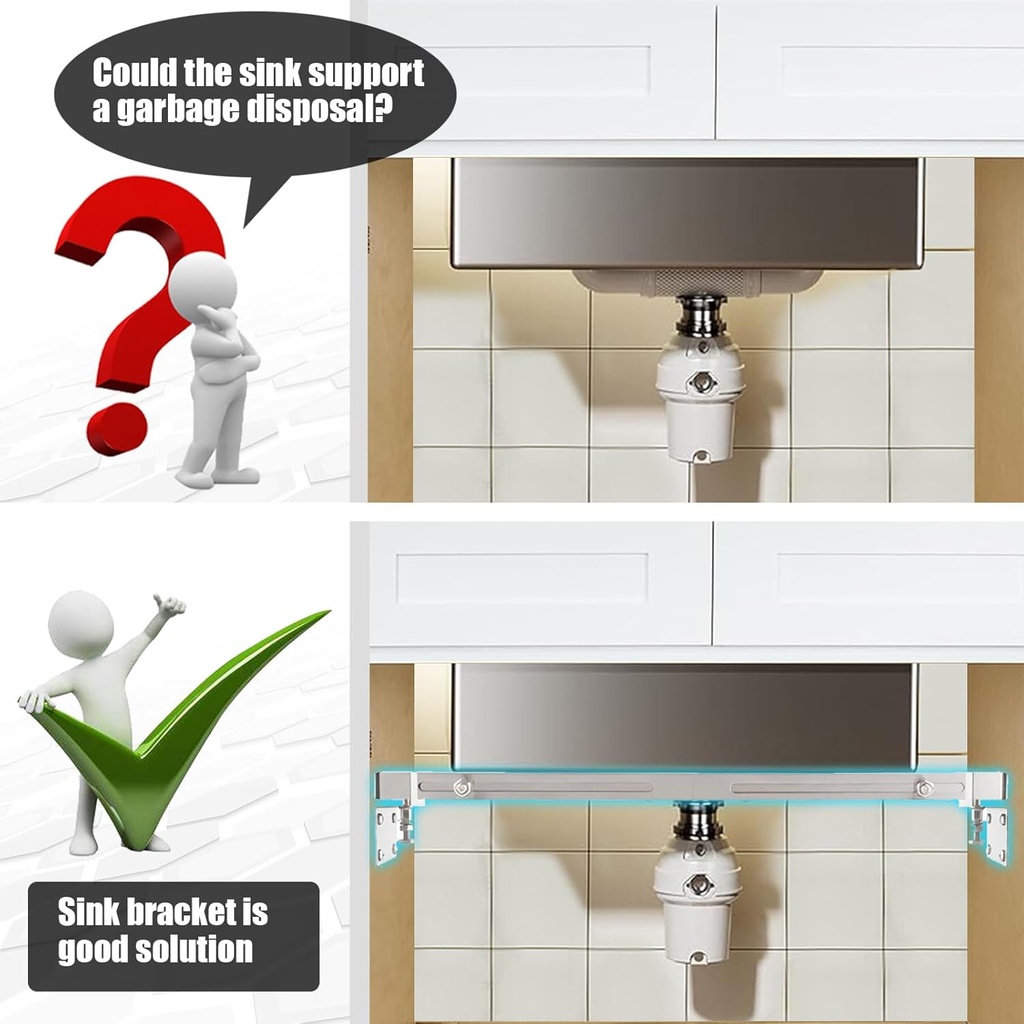 Could the sink support a garbage disposal?

Sink bracket is good solution