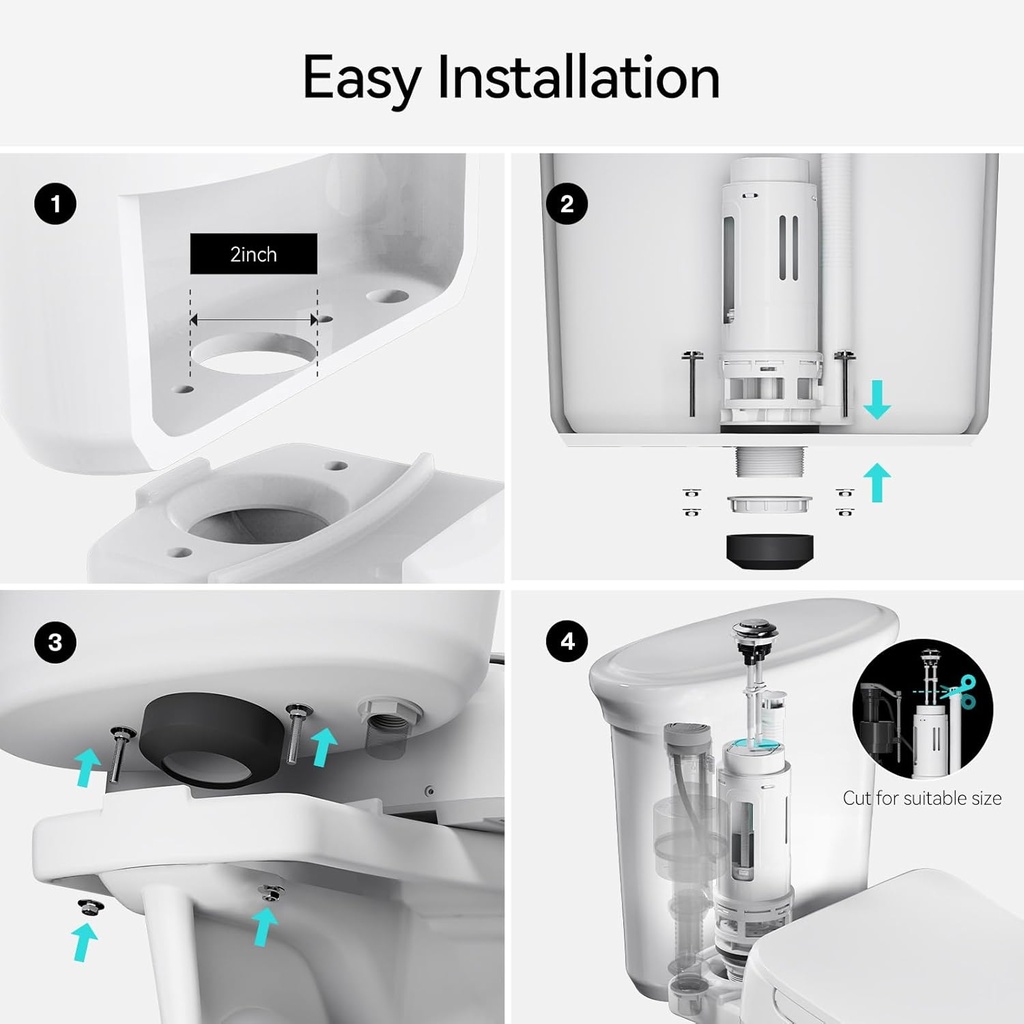 Easy Installation

1

2inch

2

3

4

Cut for suitable size