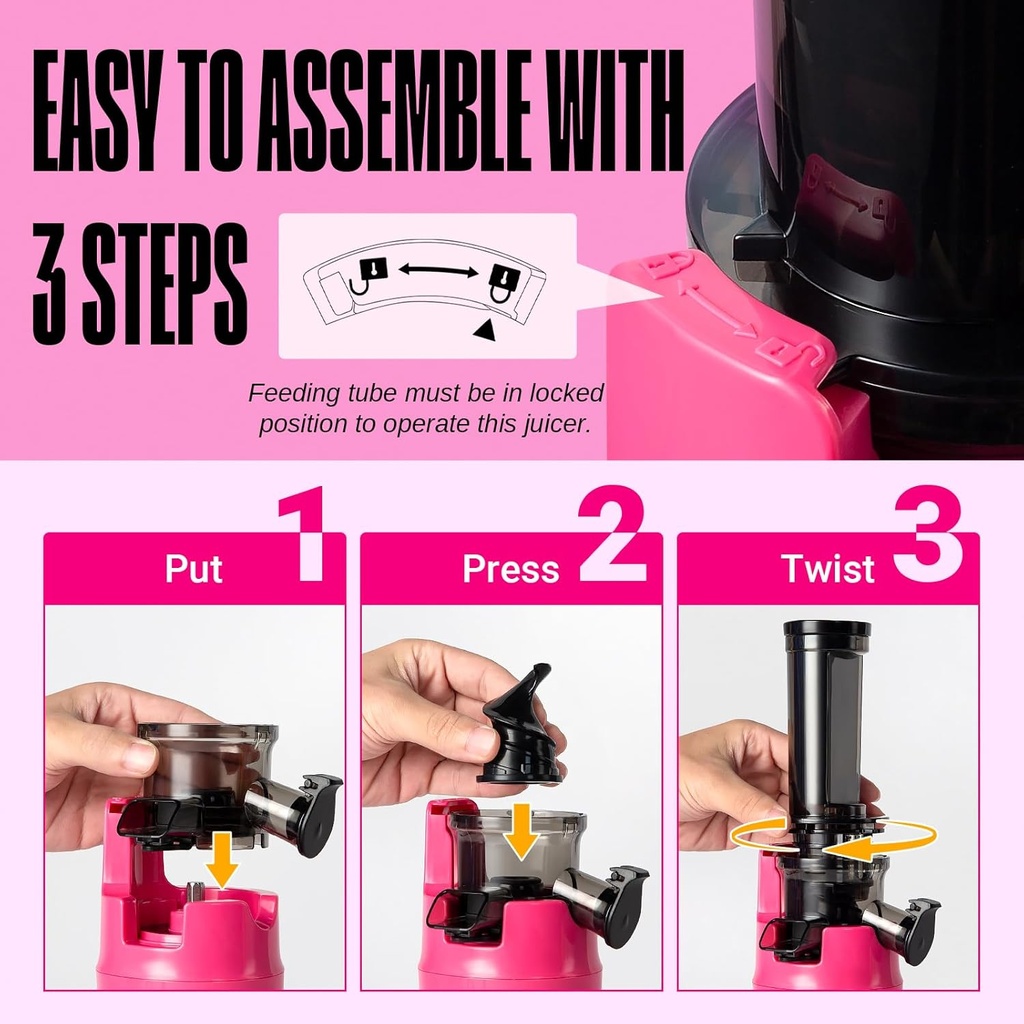 EASY TO ASSEMBLE WITH 3 STEPS

Feeding tube must be in locked position to operate this juicer.

Put 1

Press 2

Twist 3