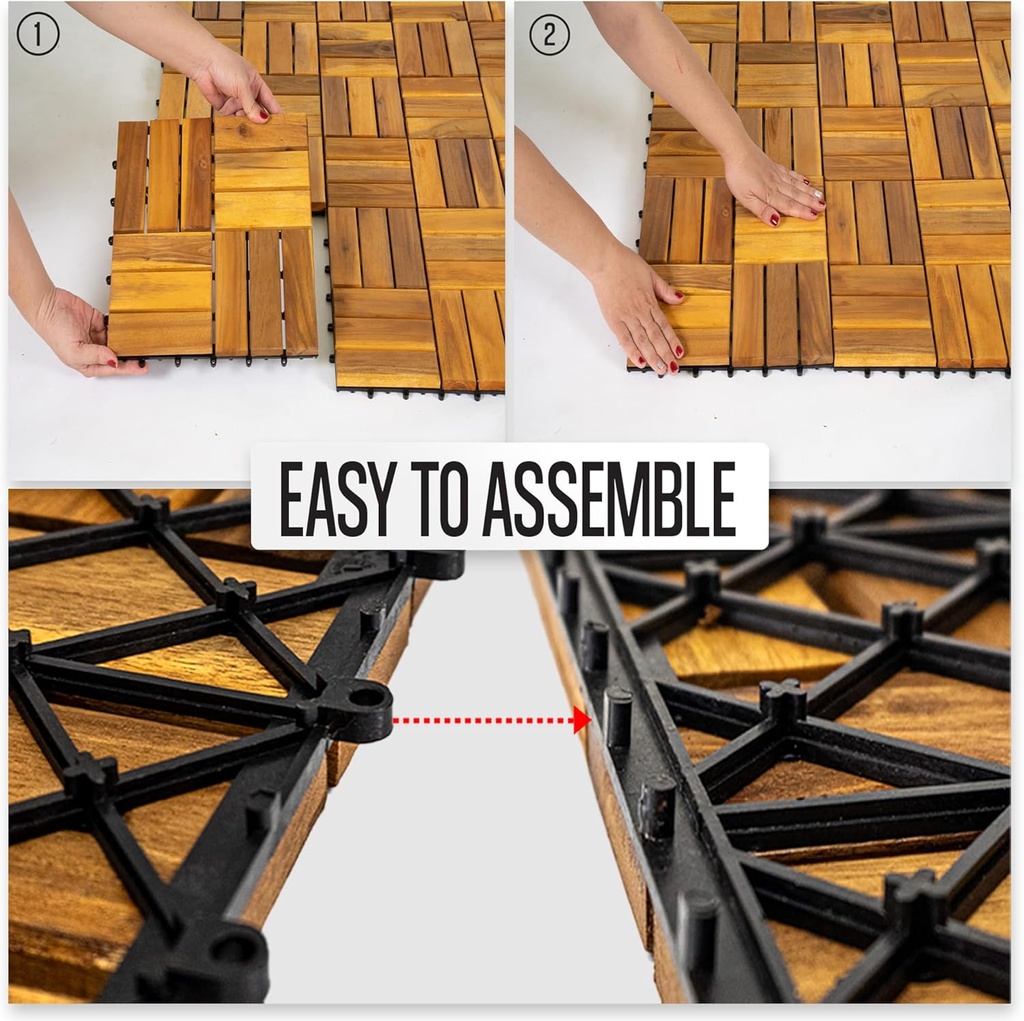 ①

②

EASY TO ASSEMBLE