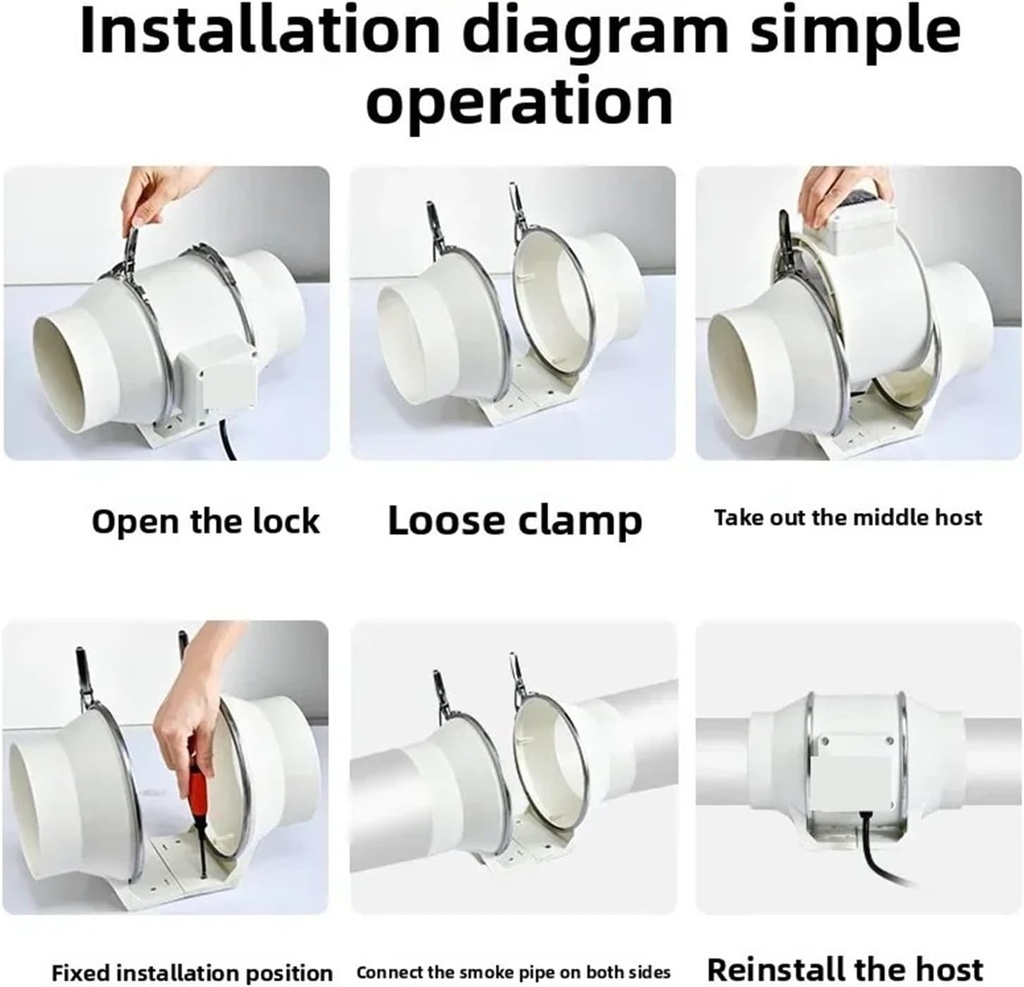 Installation diagram simple operation

Open the lock

Loose clamp

Take out the middle host

Fixed installation position

Connect the smoke pipe on both sides

Reinstall the host