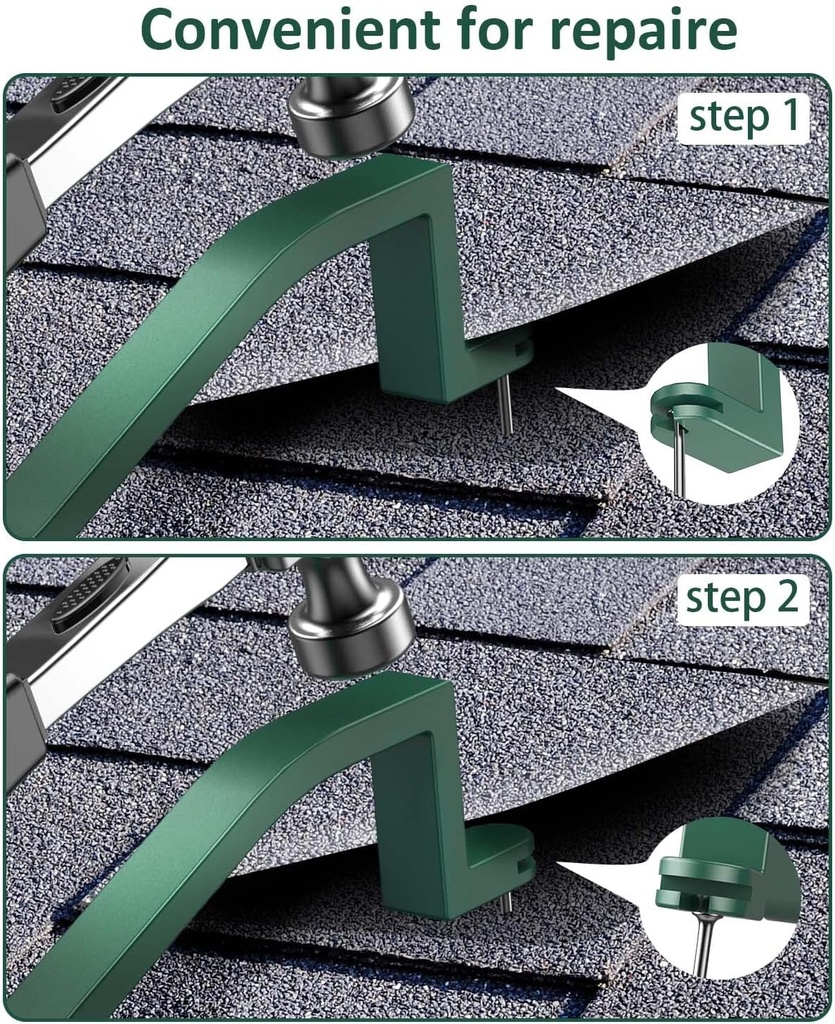 Convenient for repaire

step 1

step 2