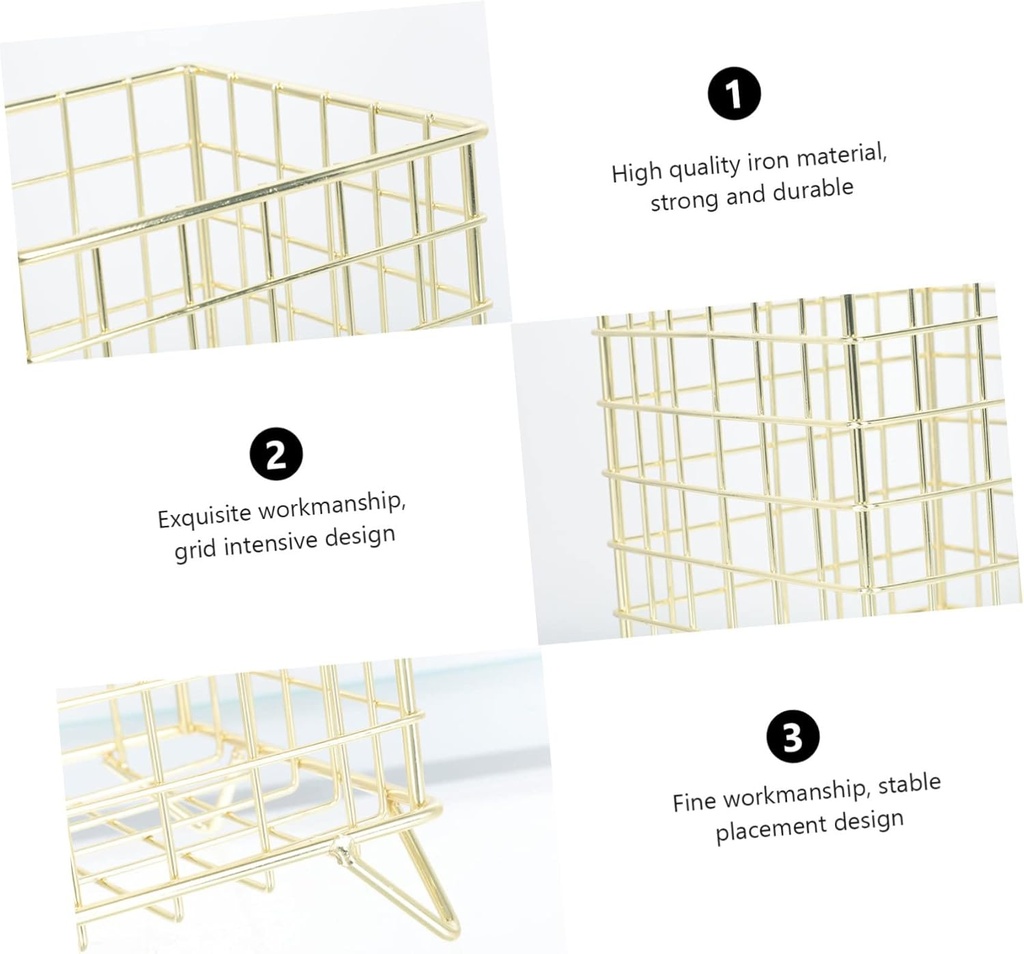 1

High quality iron material, strong and durable

2

Exquisite workmanship, grid intensive design

3

Fine workmanship, stable placement design