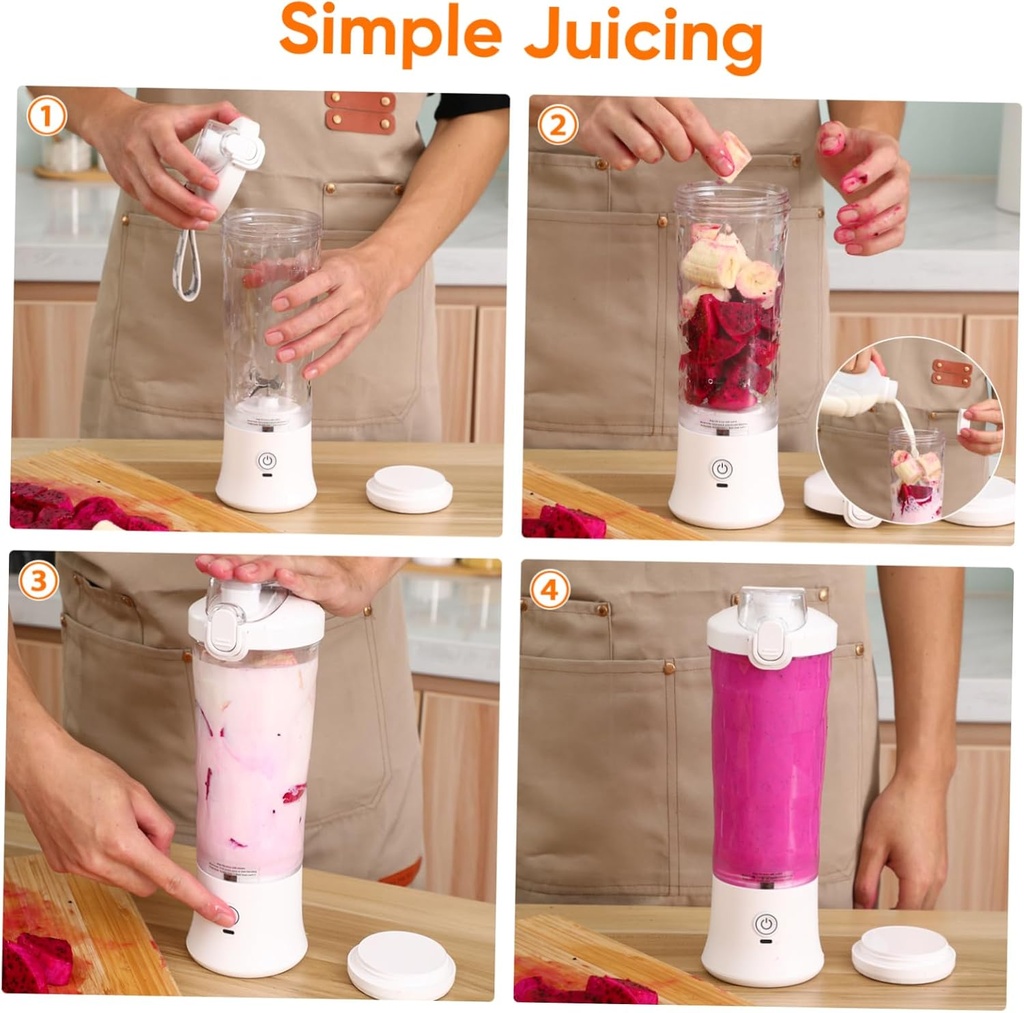 Simple Juicing

1

2

3

4