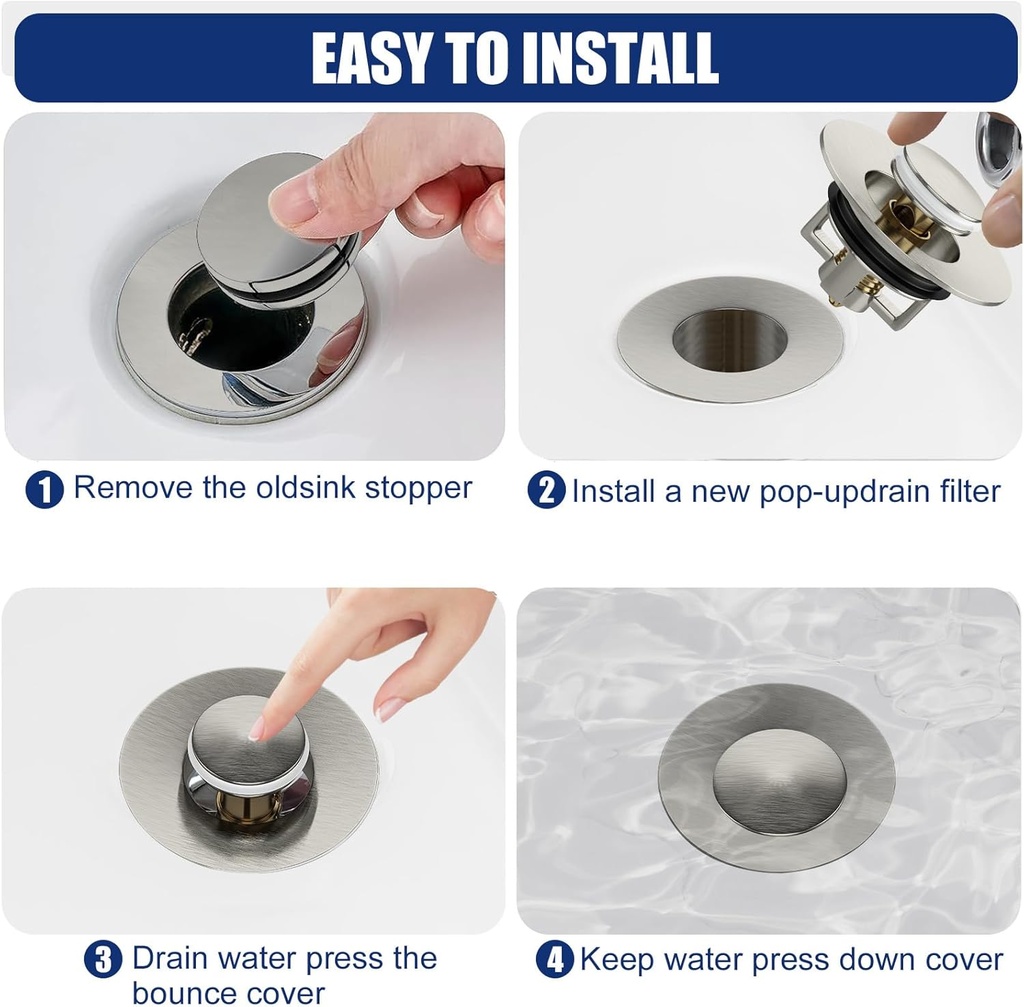 EASY TO INSTALL

1 Remove the oldsink stopper

2 Install a new pop-updrain filter

3 Drain water press the bounce cover

4 Keep water press down cover