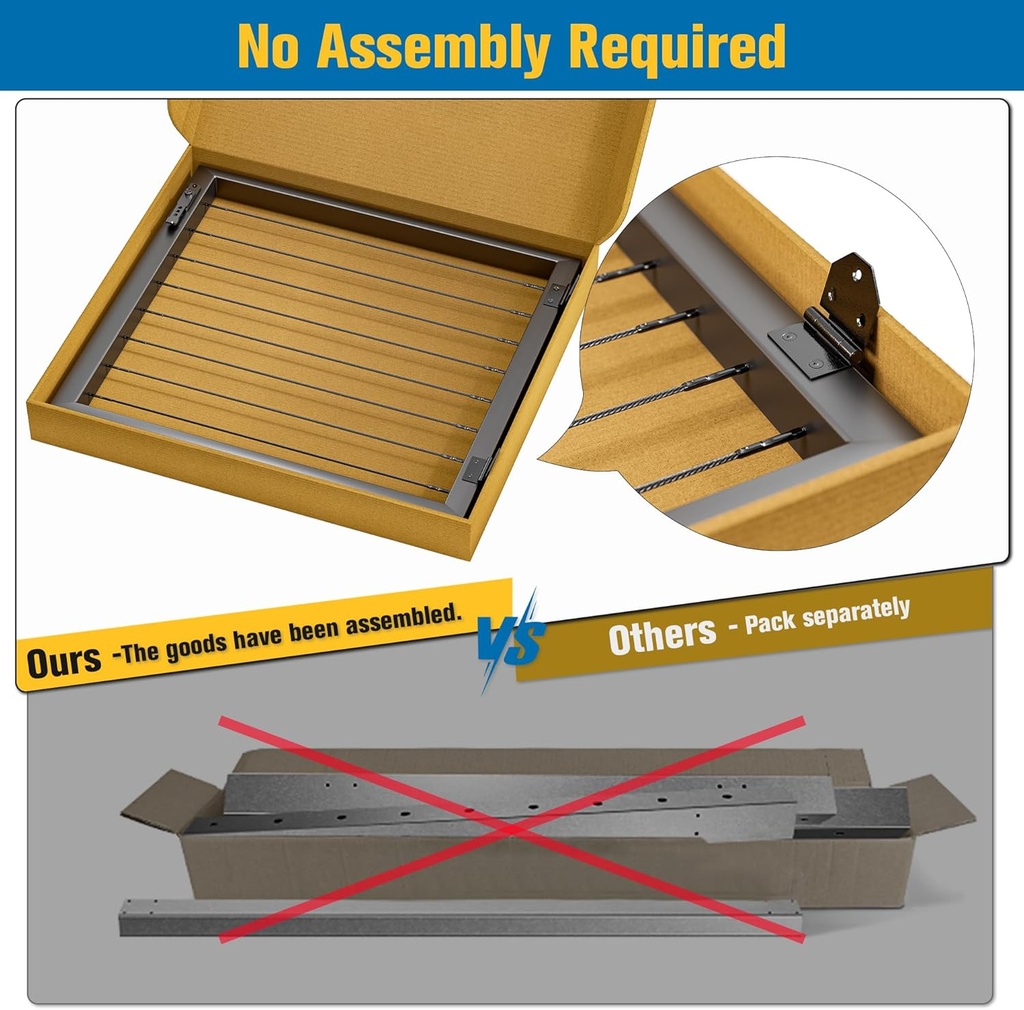 No Assembly Required

Ours -The goods have been assembled.

VS

Others - Pack separately