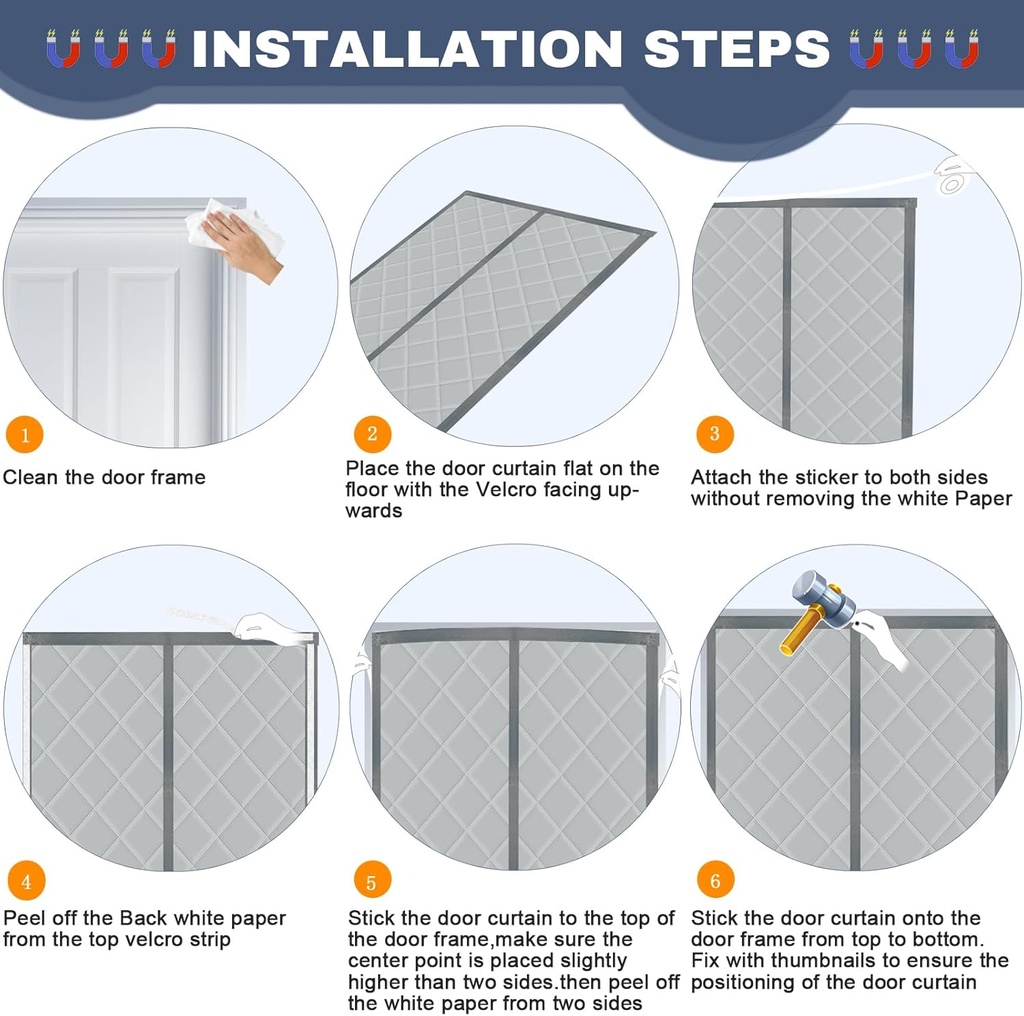 INSTALLATION STEPS

1
Clean the door frame

2
Place the door curtain flat on the floor with the Velcro facing upwards

3
Attach the sticker to both sides without removing the white Paper

4
Peel off the Back white paper from the top velcro strip

5
Stick the door curtain to the top of the door frame,make sure the center point is placed slightly higher than two sides.then peel off the white paper from two sides

6
Stick the door curtain onto the door frame from top to bottom. Fix with thumbnails to ensure the positioning of the door curtain