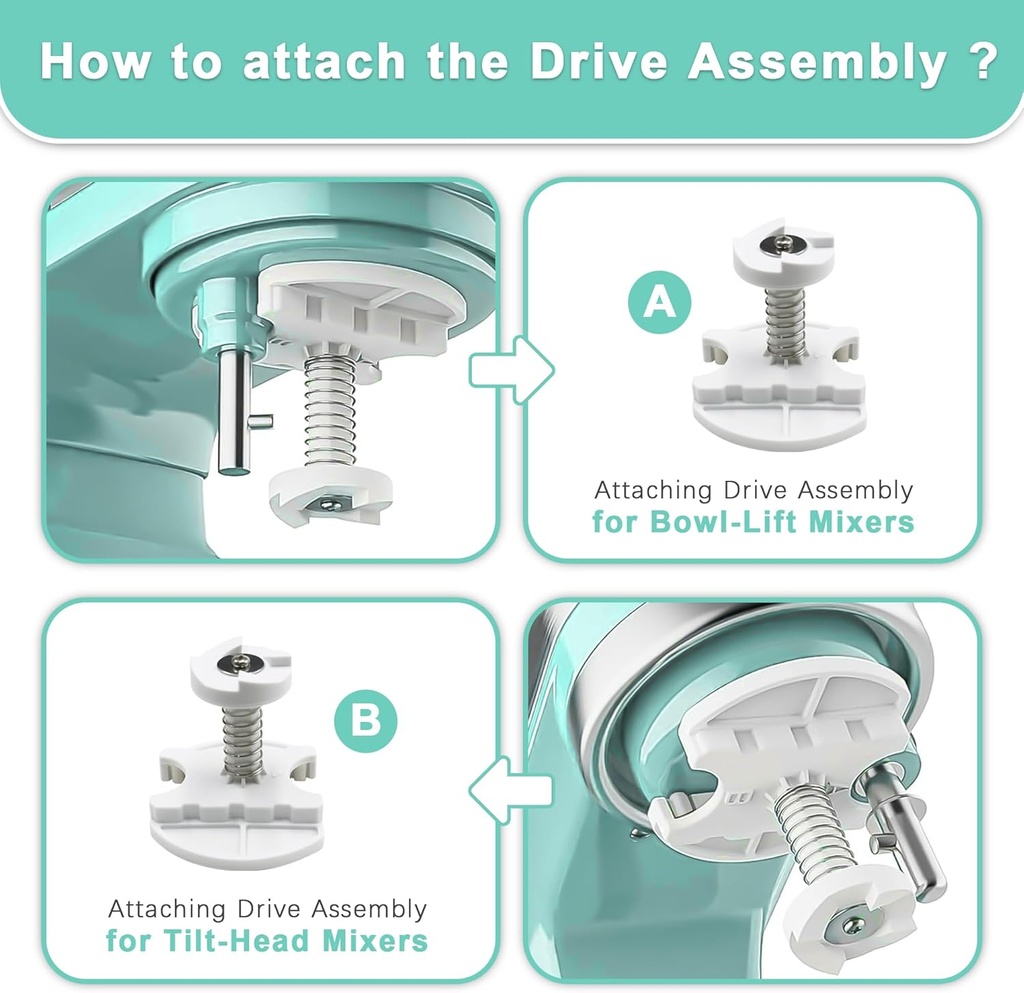 How to attach the Drive Assembly ?

A

Attaching Drive Assembly
for Bowl-Lift Mixers

B

Attaching Drive Assembly
for Tilt-Head Mixers