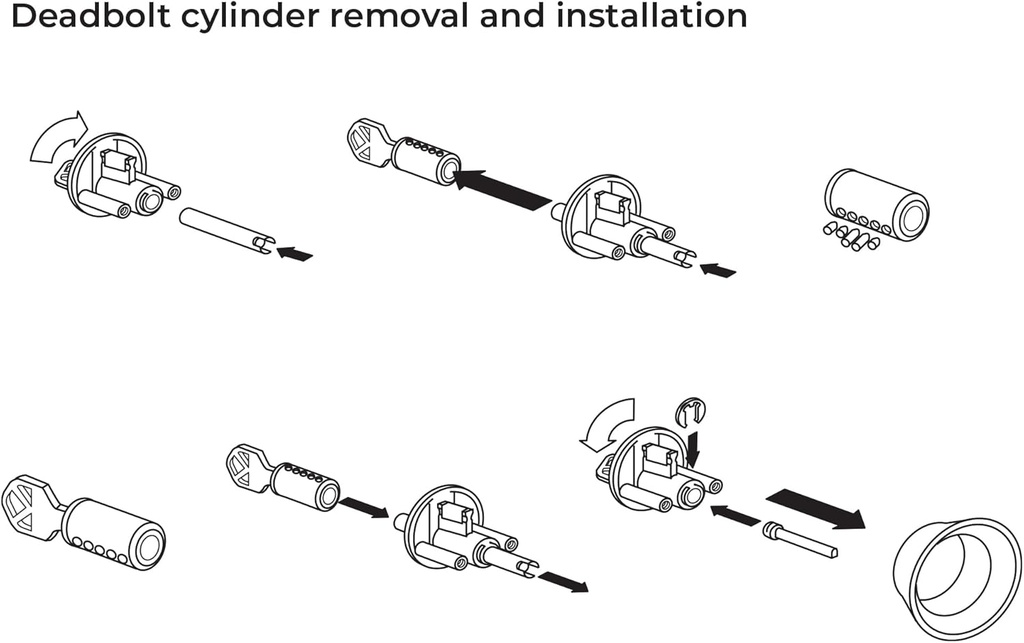 Deadbolt cylinder removal and installation