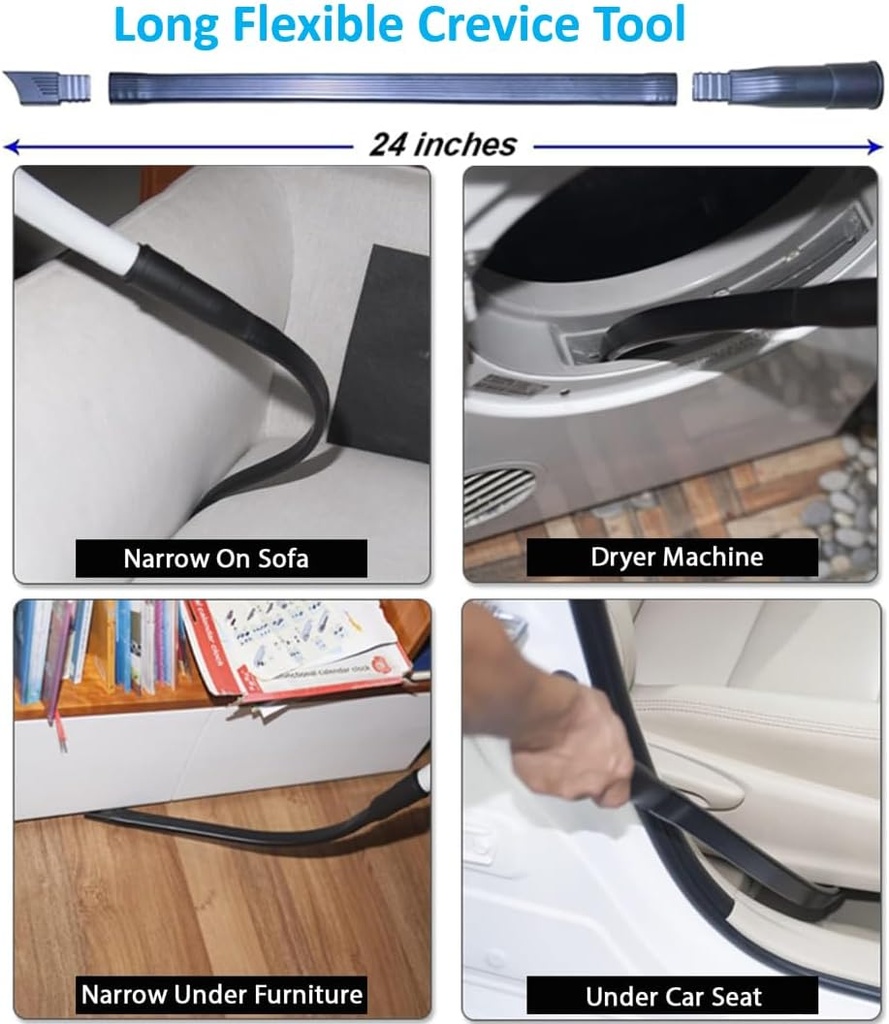 Long Flexible Crevice Tool

24 inches

Narrow On Sofa

Dryer Machine

Narrow Under Furniture

Under Car Seat