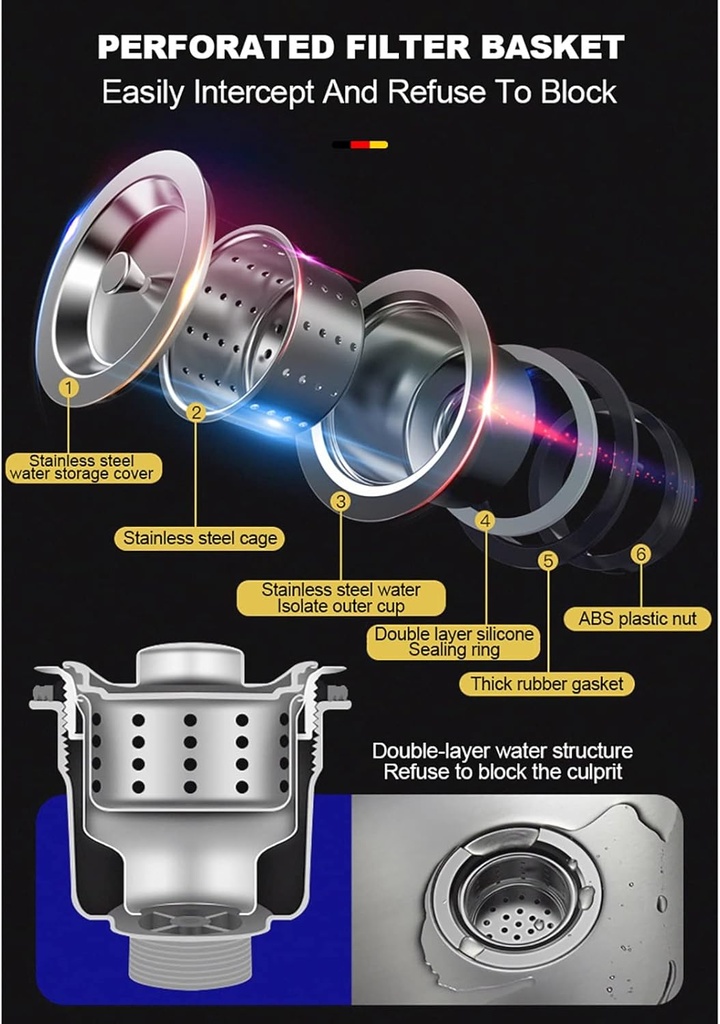 PERFORATED FILTER BASKET
Easily Intercept And Refuse To Block

1
Stainless steel water storage cover

2
Stainless steel cage

3
Stainless steel water Isolate outer cup

4
Double layer silicone Sealing ring

5
Thick rubber gasket

6
ABS plastic nut

Double-layer water structure
Refuse to block the culprit