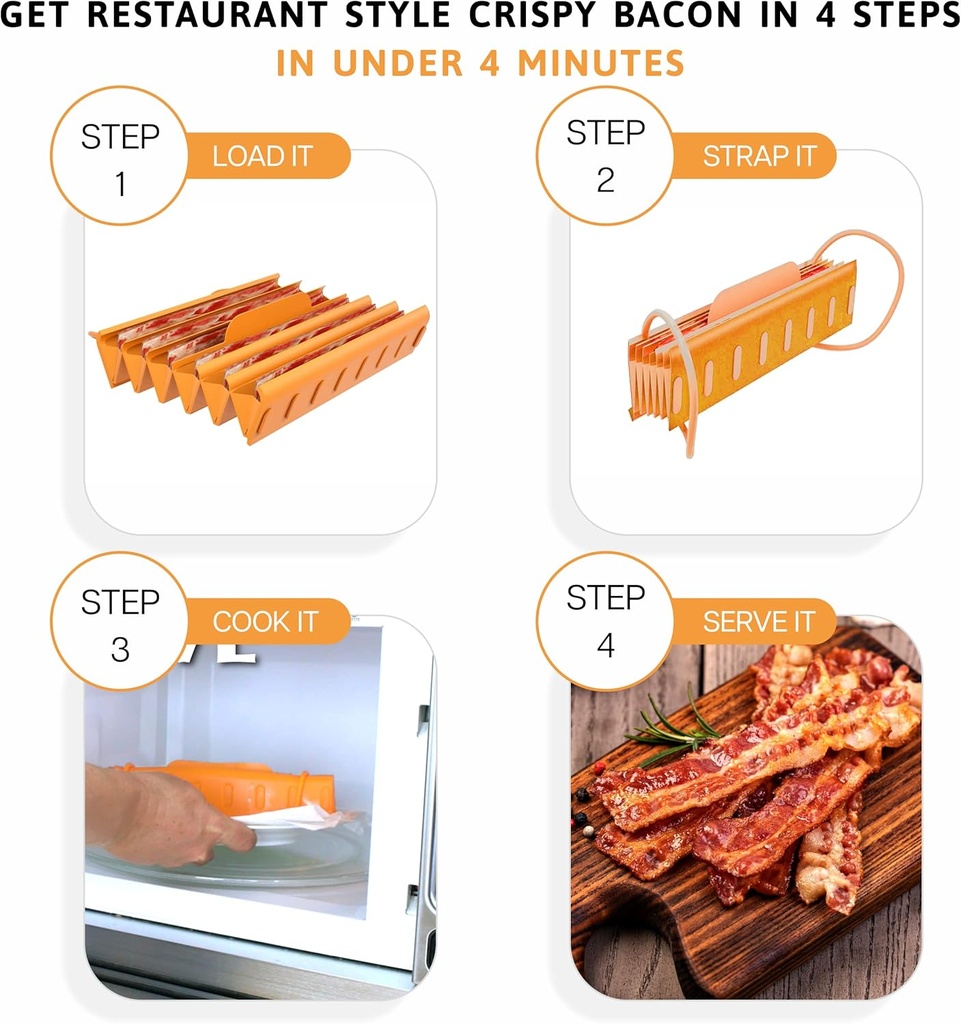 GET RESTAURANT STYLE CRISPY BACON IN 4 STEPS
IN UNDER 4 MINUTES

STEP 1
LOAD IT

STEP 2
STRAP IT

STEP 3
COOK IT

STEP 4
SERVE IT