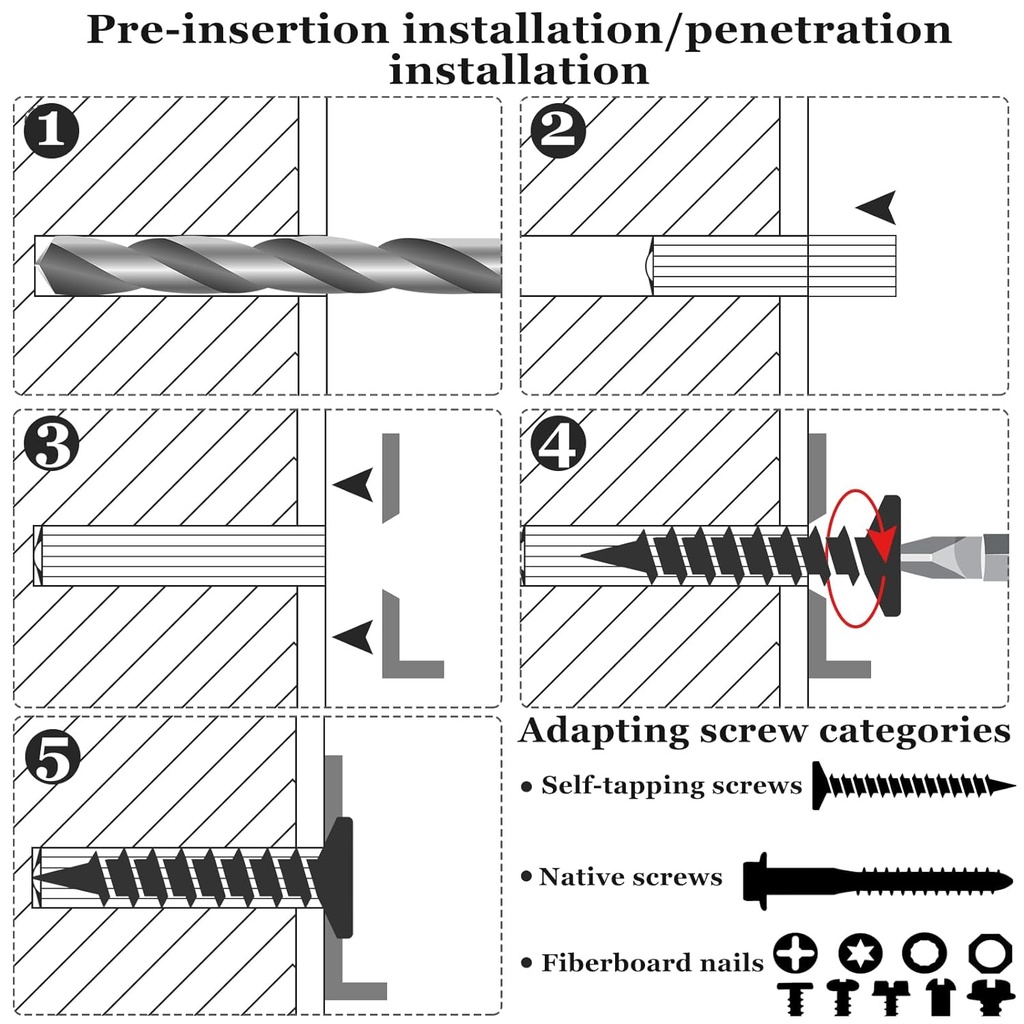 Pre-insertion installation/penetration installation

1

2

3

4

5

Adapting screw categories

• Self-tapping screws

• Native screws

• Fiberboard nails