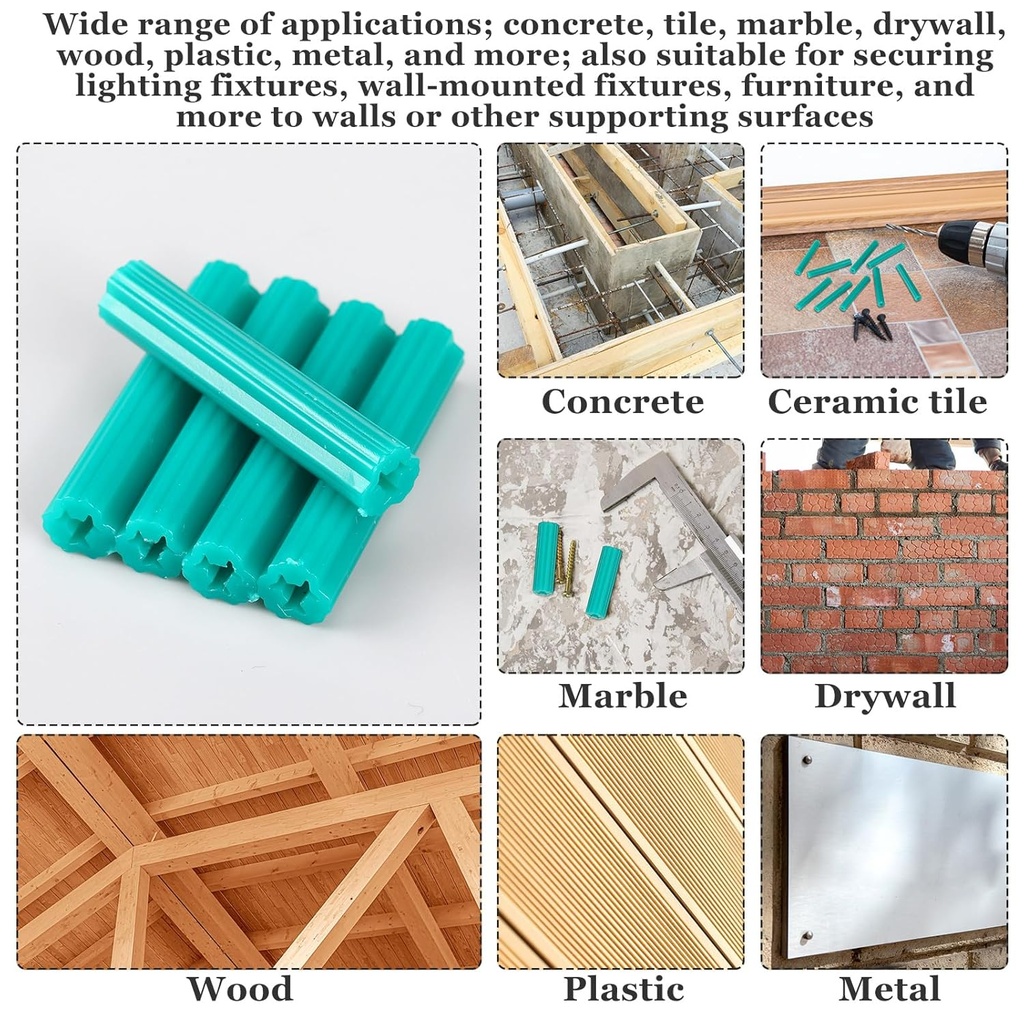 Wide range of applications; concrete, tile, marble, drywall, wood, plastic, metal, and more; also suitable for securing lighting fixtures, wall-mounted fixtures, furniture, and more to walls or other supporting surfaces

Concrete

Ceramic tile

Marble

Drywall

Wood

Plastic

Metal