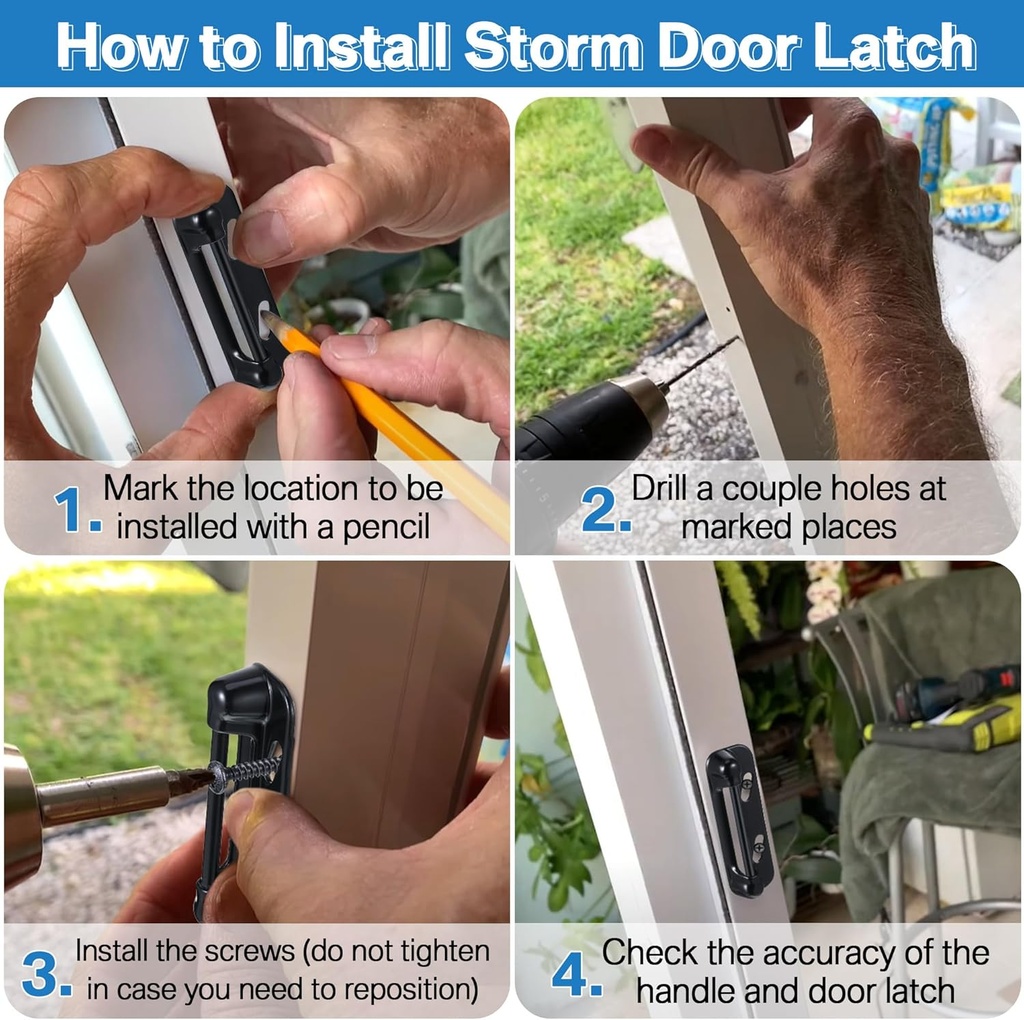 How to Install Storm Door Latch

1. Mark the location to be installed with a pencil

2. Drill a couple holes at marked places

3. Install the screws (do not tighten in case you need to reposition)

4. Check the accuracy of the handle and door latch