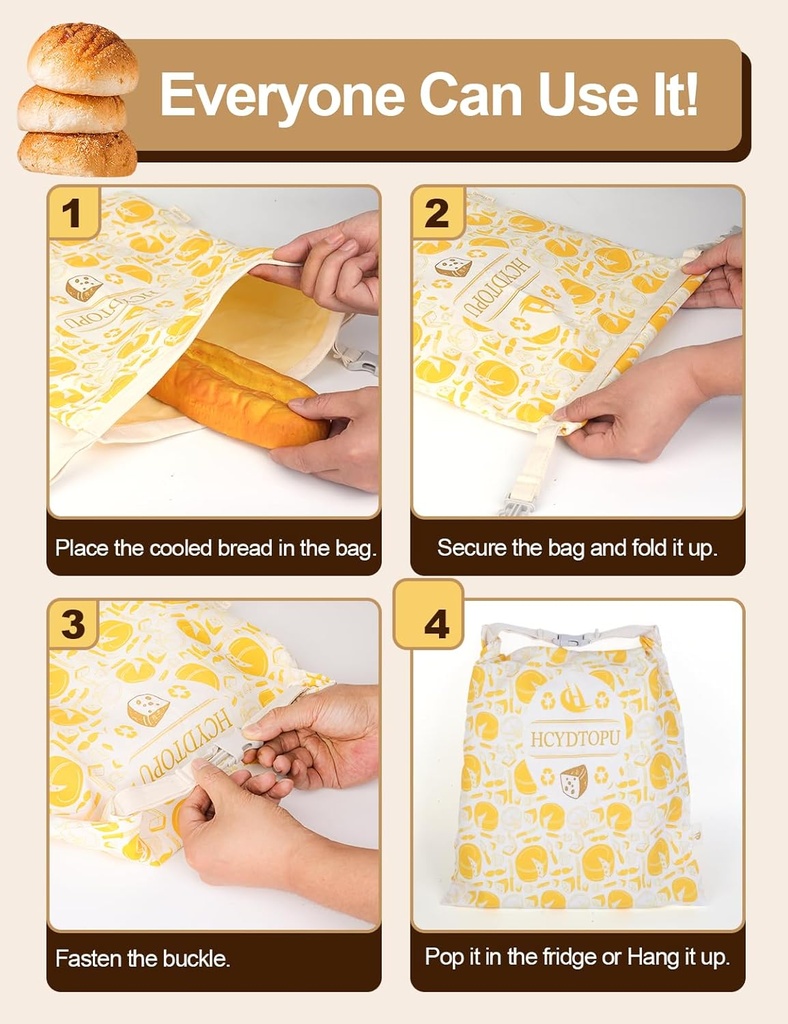 Everyone Can Use It!

1

HCYDTOPU

Place the cooled bread in the bag.

2

HCYDTOPU

Secure the bag and fold it up.

3

HCYDTOPU

Fasten the buckle.

4

HCYDTOPU

Pop it in the fridge or Hang it up.