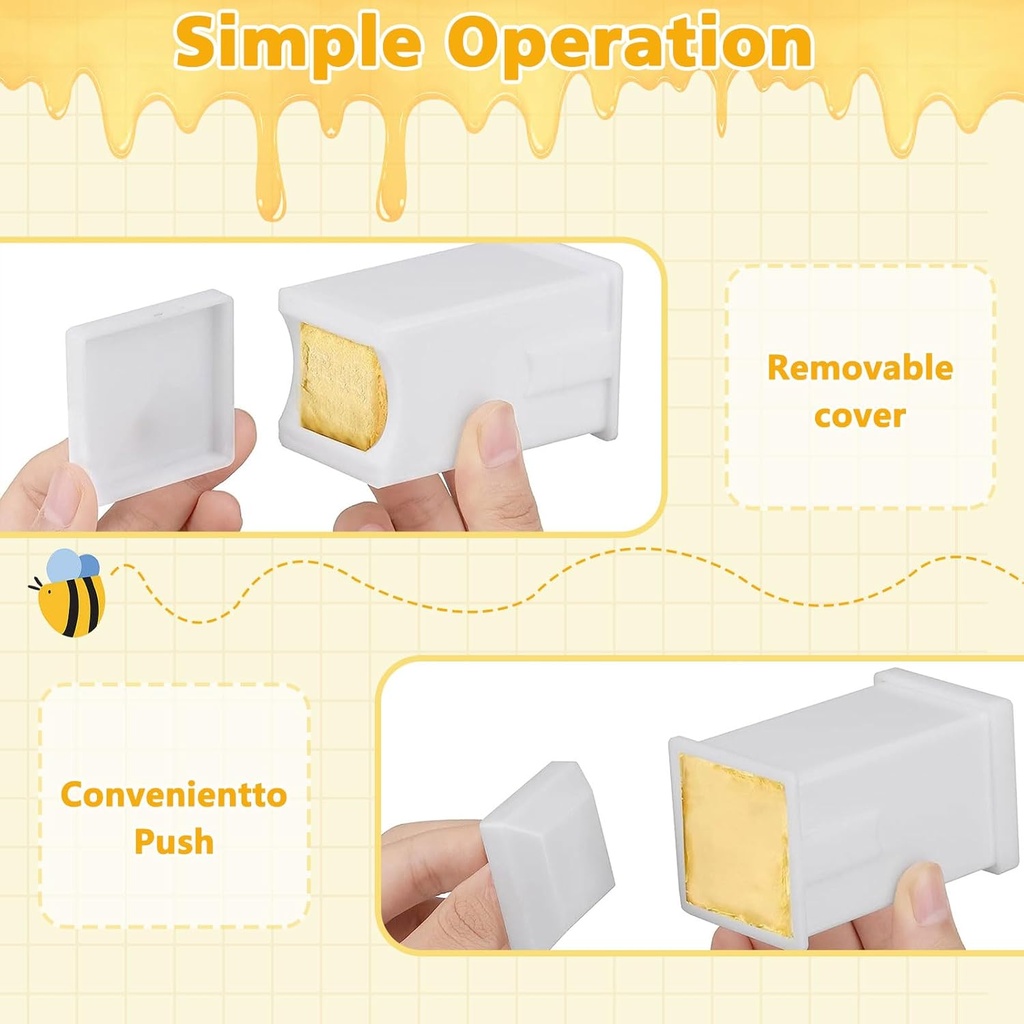 Simple Operation

Removable cover

Convenientto Push