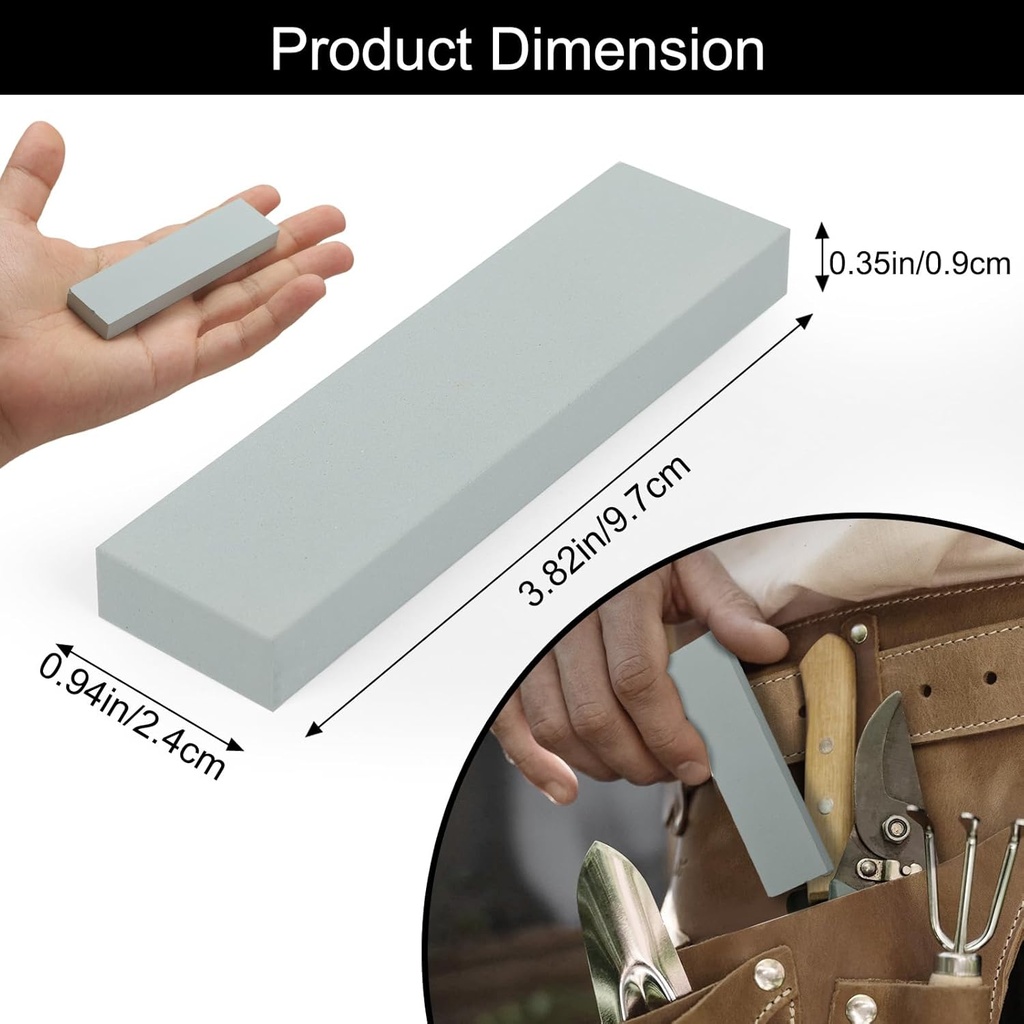 Product Dimension

0.35in/0.9cm

3.82in/9.7cm

0.94in/2.4cm