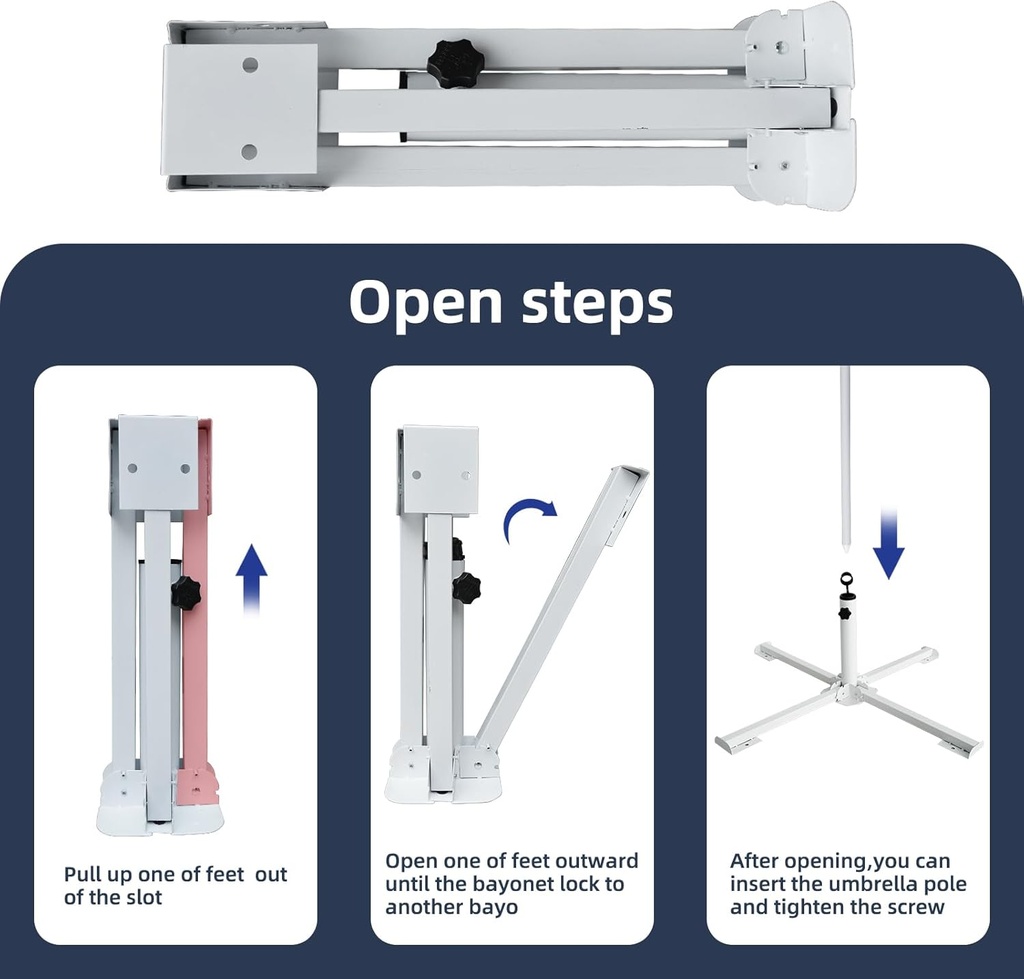 Open steps

Pull up one of feet out of the slot

Open one of feet outward until the bayonet lock to another bayo

After opening,you can insert the umbrella pole and tighten the screw