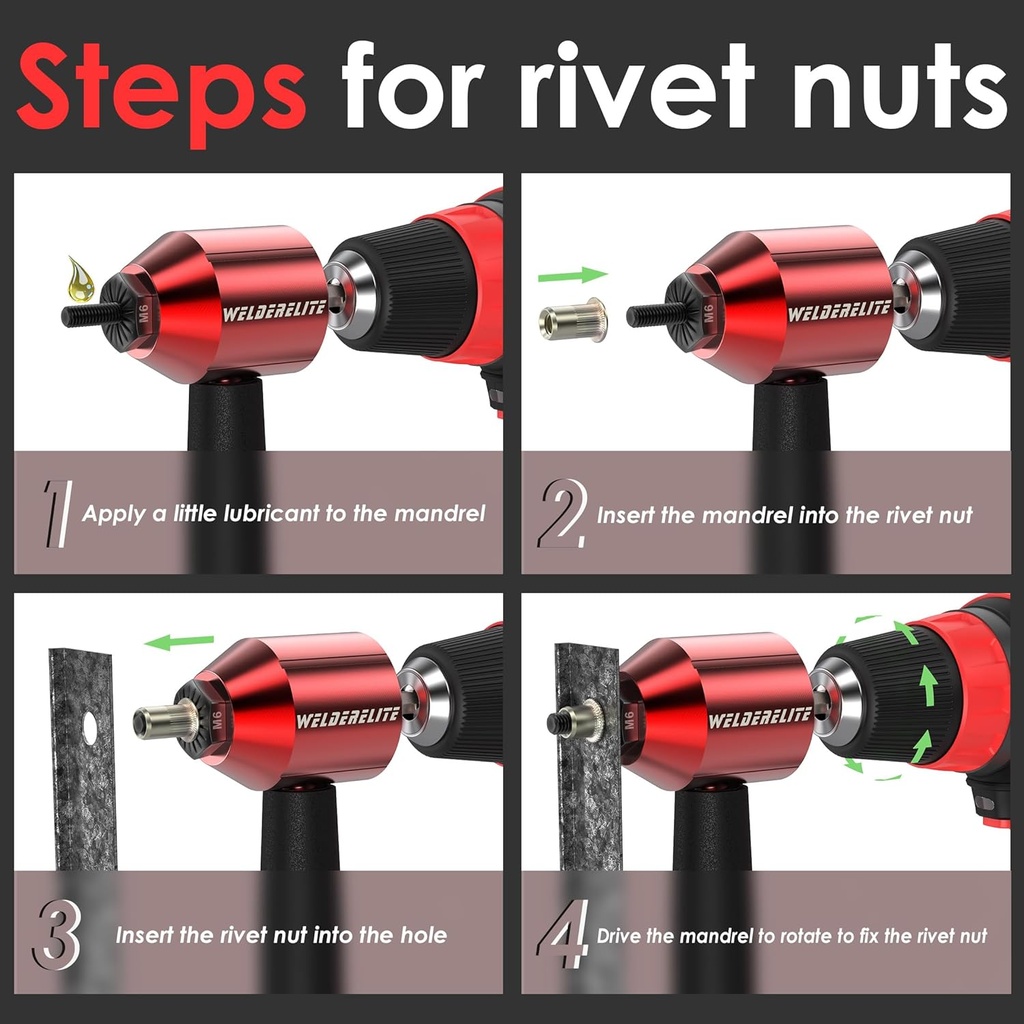 Steps for rivet nuts

M6
WELDERELITE
1 Apply a little lubricant to the mandrel

M6
WELDERELITE
2 Insert the mandrel into the rivet nut

M6
WELDERELITE
3 Insert the rivet nut into the hole

M6
WELDERELITE
4 Drive the mandrel to rotate to fix the rivet nut